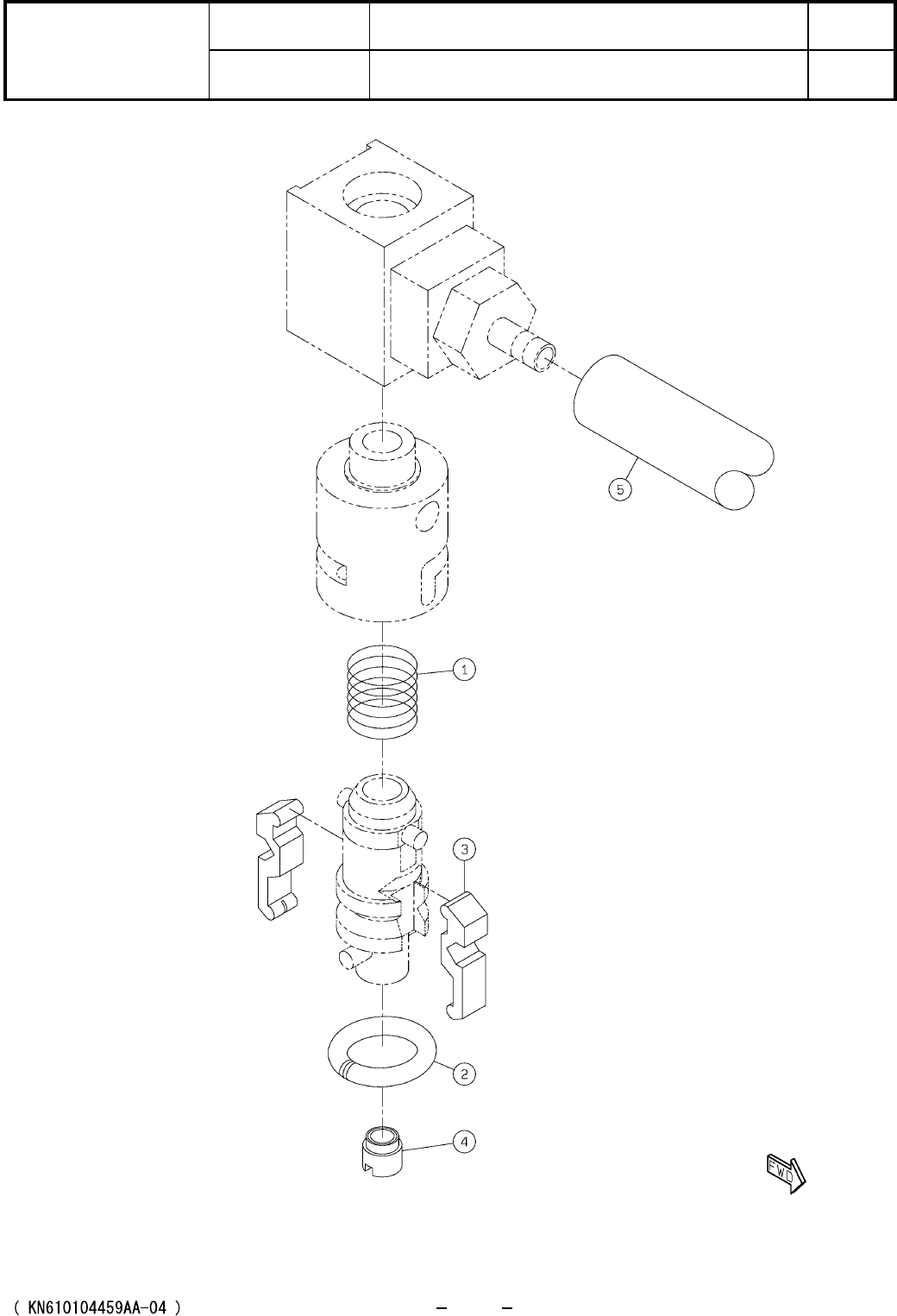 5

1

3

2

4

FWD

( KN610104459AA-04 )

- -