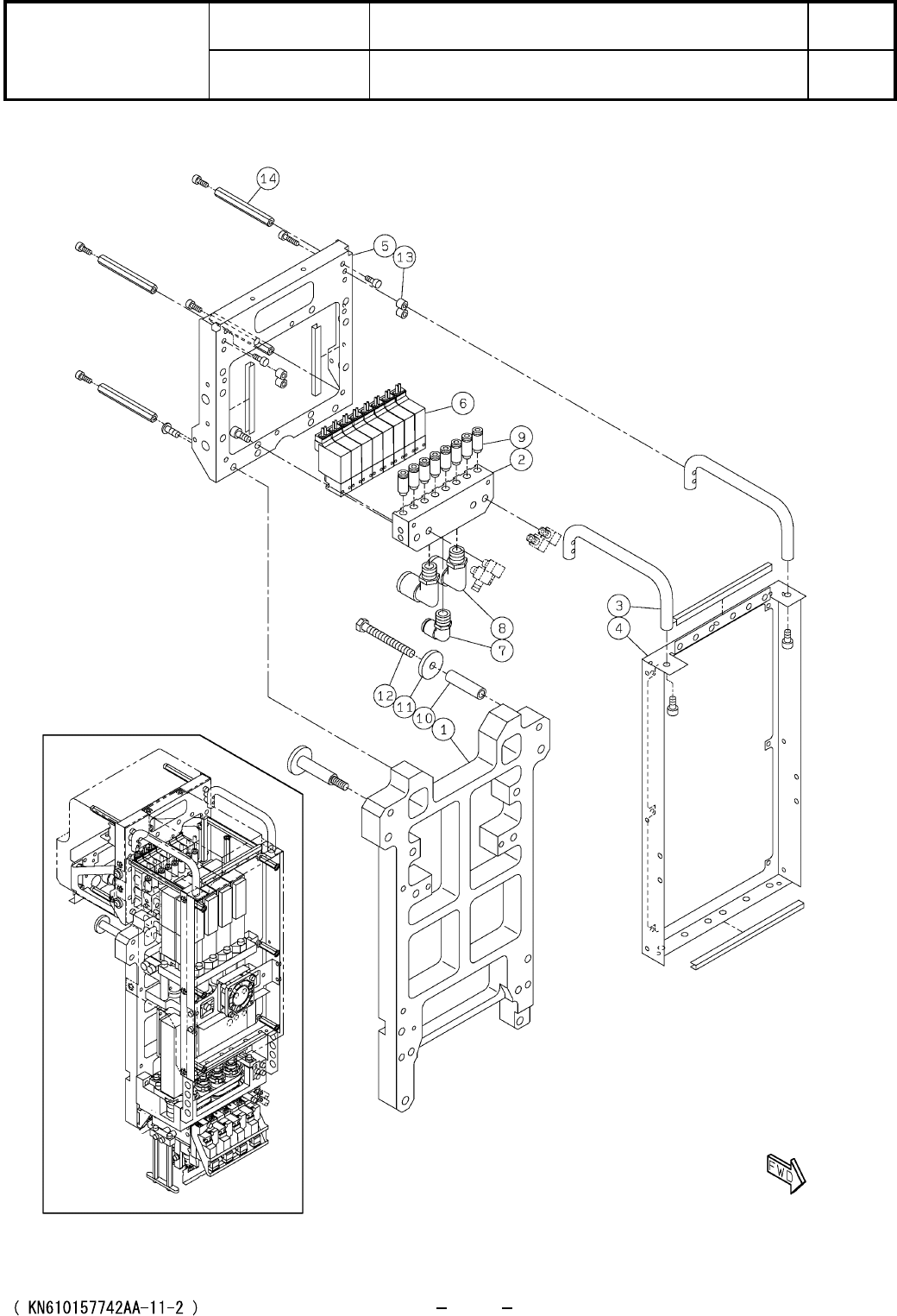 14

5

13

6

9

2

3

4

8

7

12

11

10

1

FWD

( KN610157742AA-11-2 )

– –