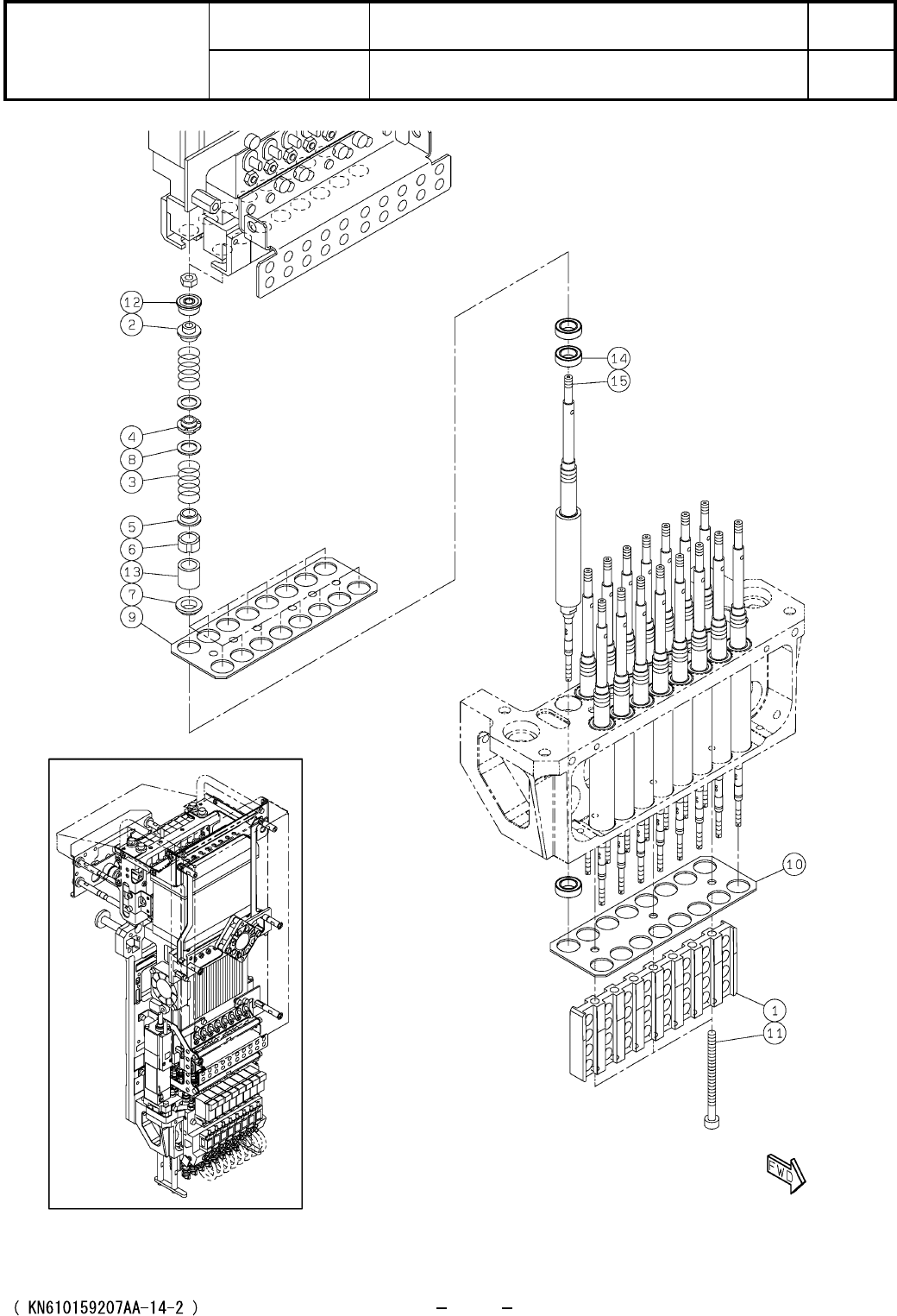 12
2
4
8
3
5
6
13
7
9
14
15
10
1
11
FWD

( KN610159207AA-14-2 )  -  -