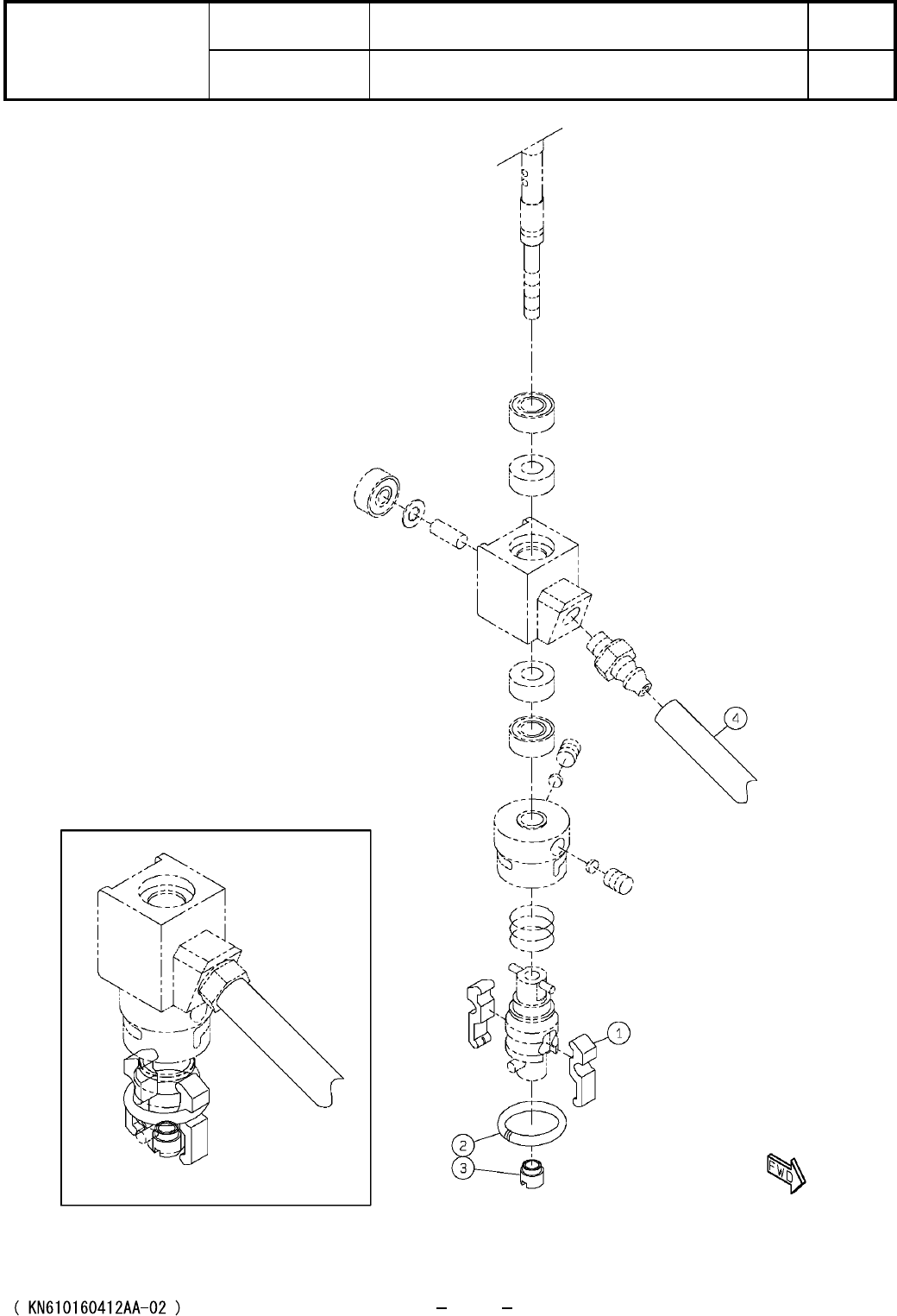 4

1

2

3

FWD

( KN610160412AA-02 )

- -