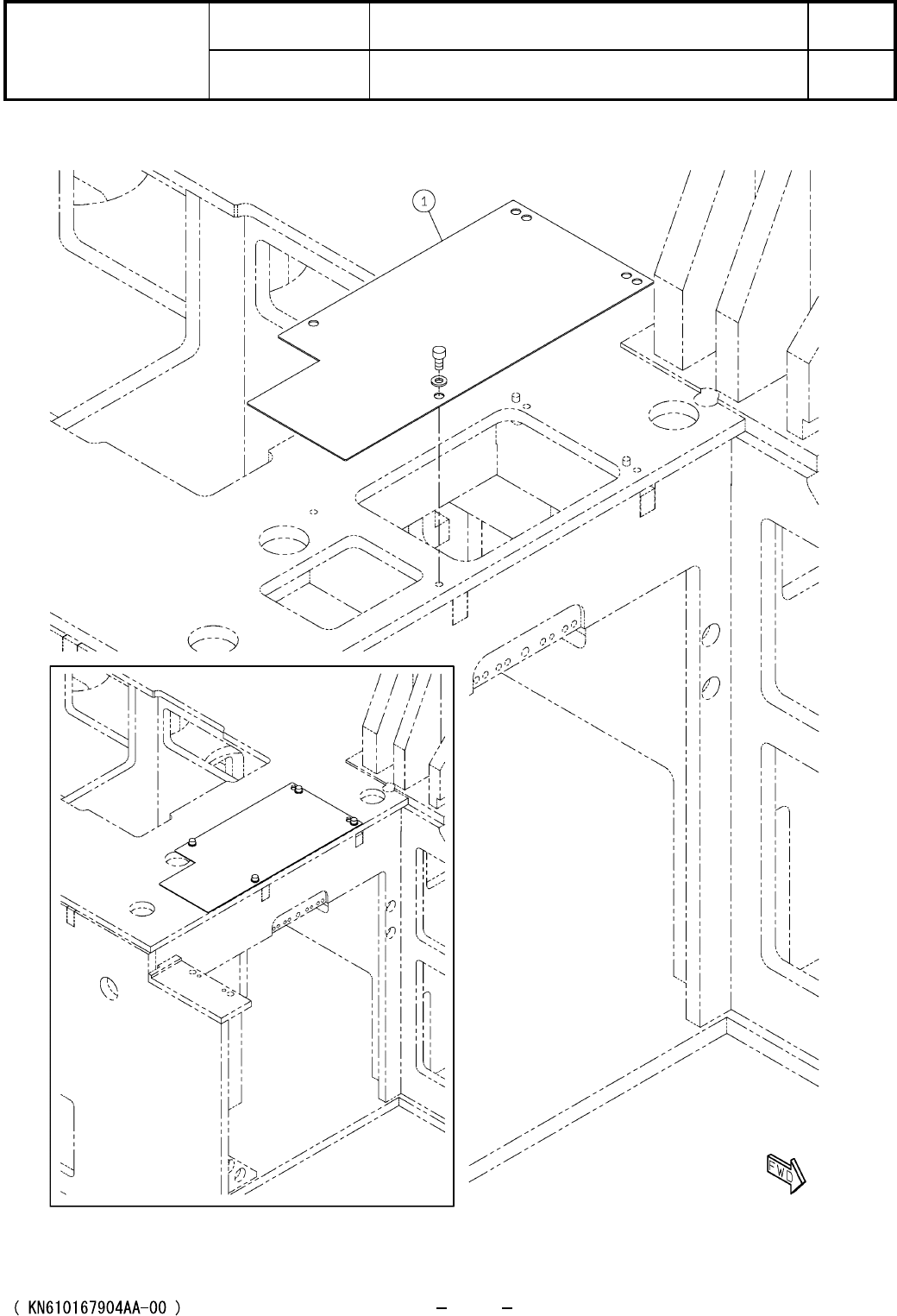 1

FWD

( KN610167904AA-00 )                    -      -