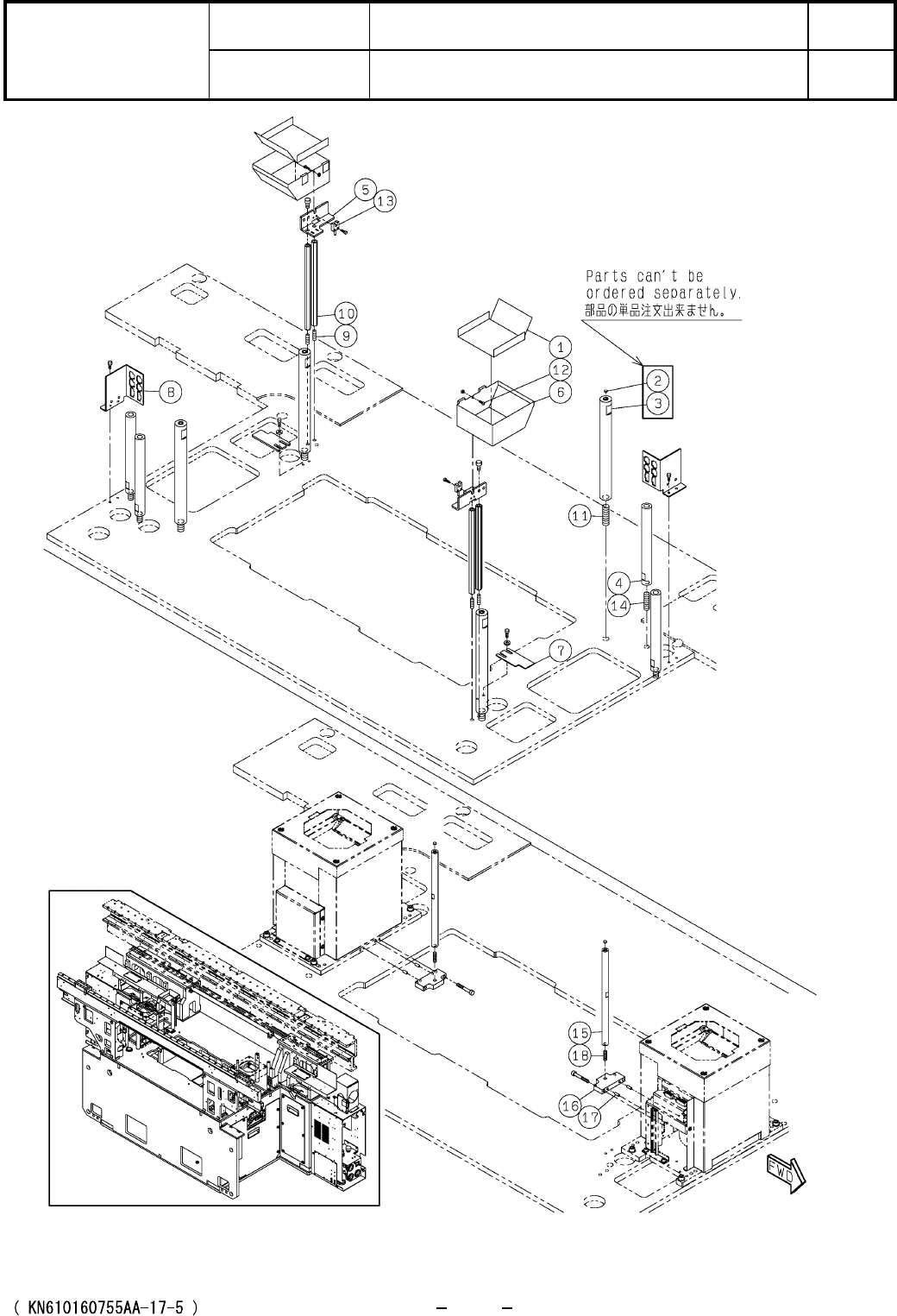 5
13
Parts can't be ordered separately.
部品の単品注文出来ません。
10
9
1
12
6
2
3
8
11
4
14
7
15
18
16
17
FWD
( KN610160755AA-17-5 )
- -