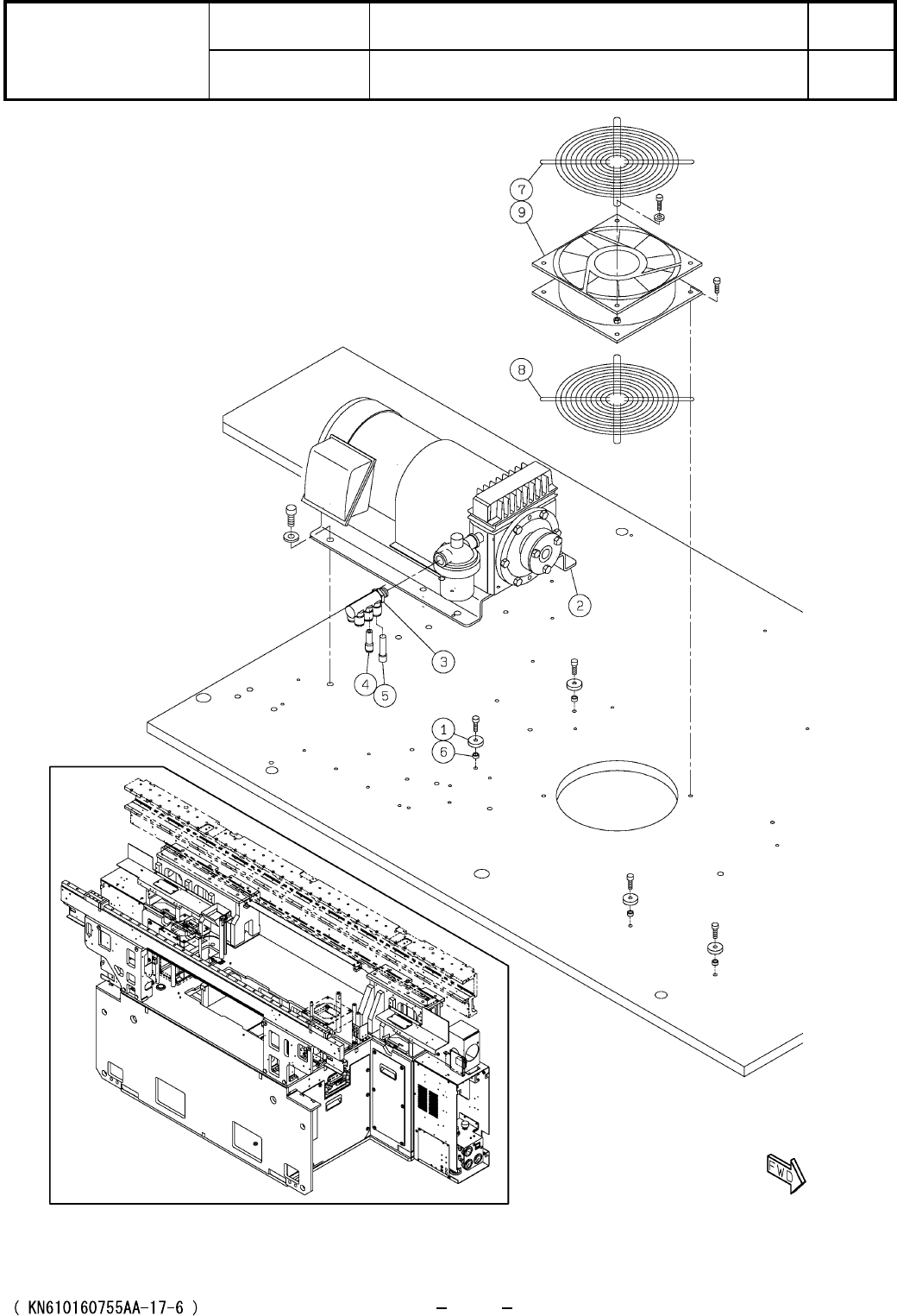 7
9
8
2
3
4
5
1
6
FWD

( KN610160755AA-17-6 ) - -