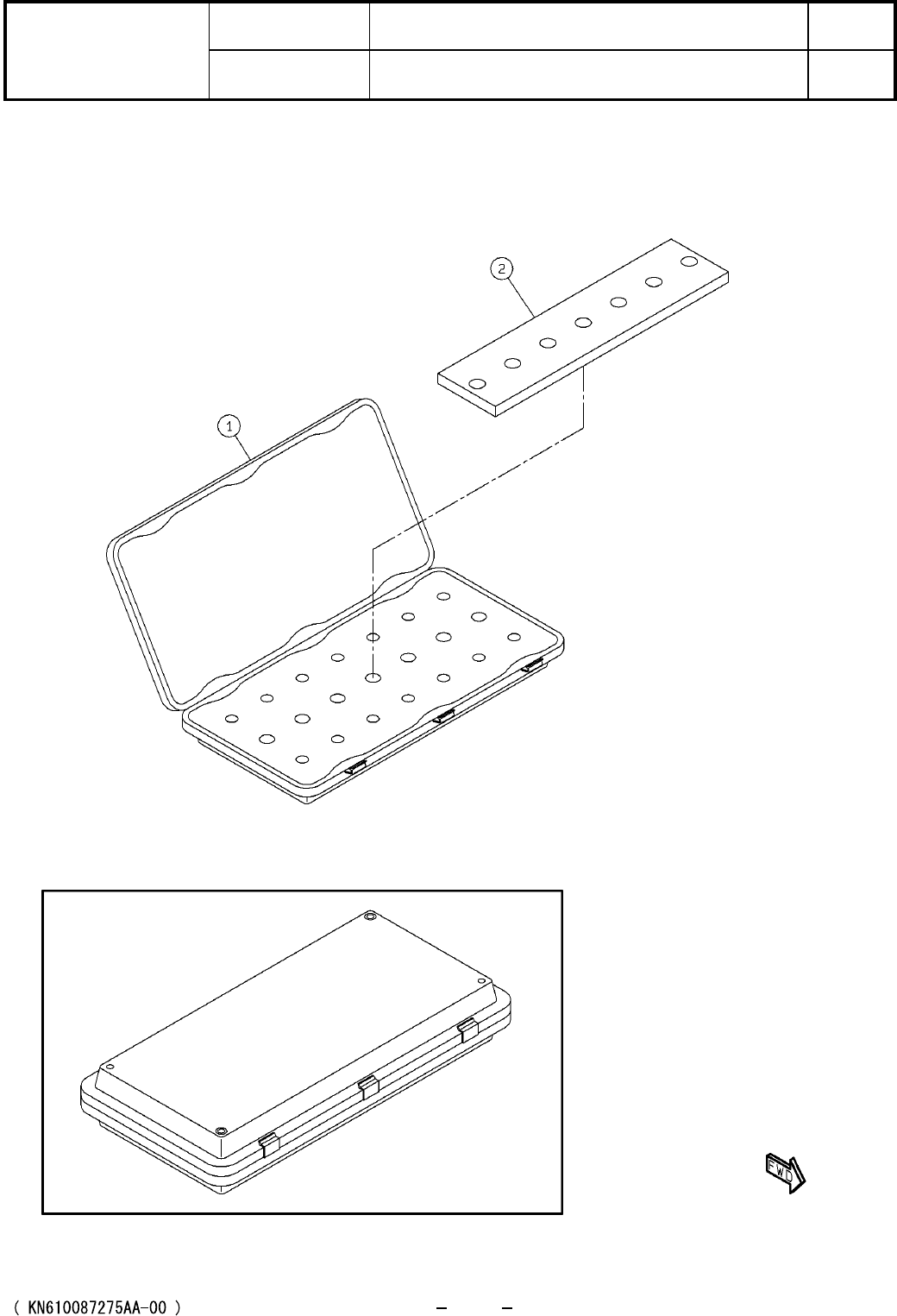 2

1

FWD

( KN610087275AA-00 )

- -