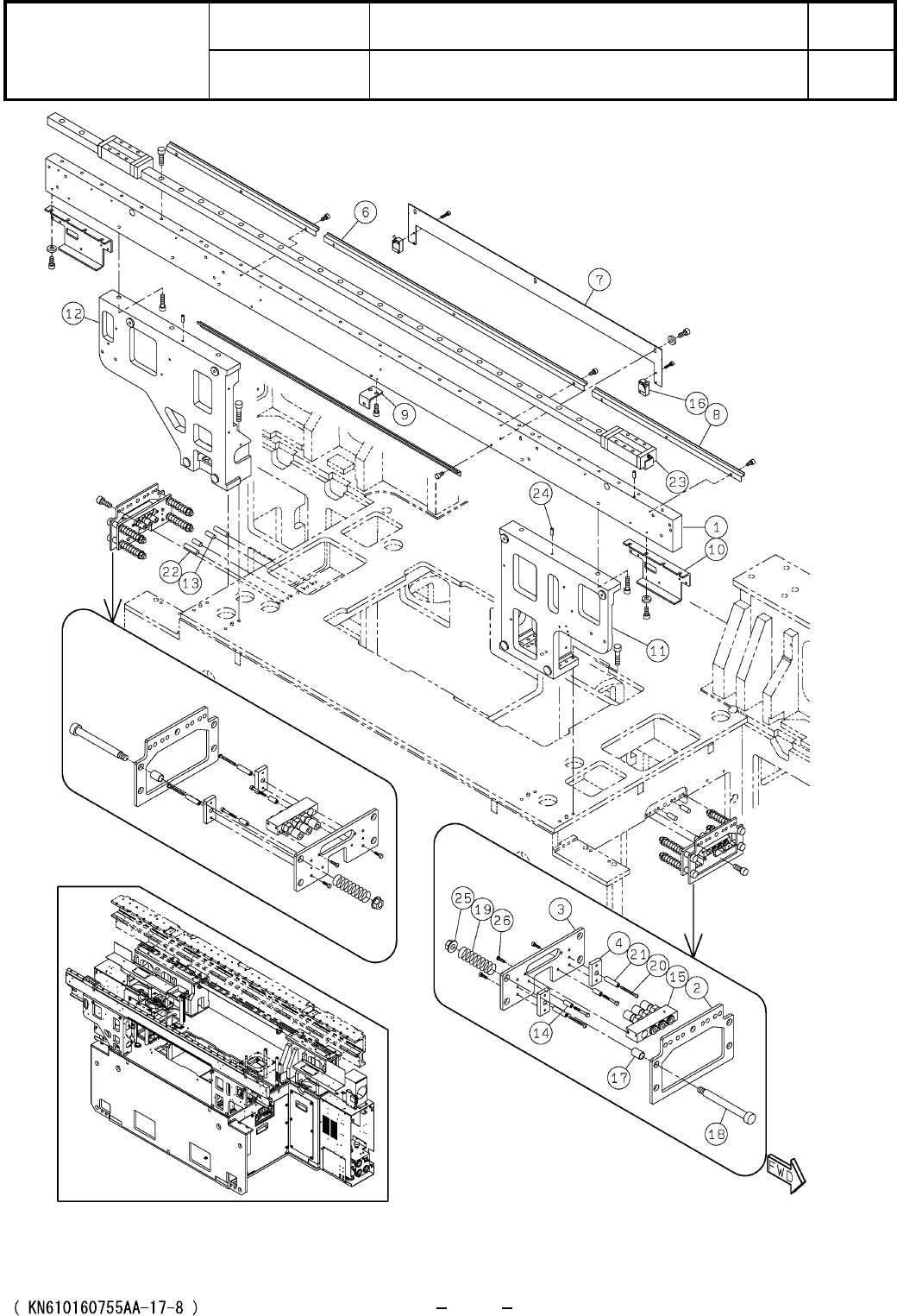 6
7
12
9
16
8
23
24
1
10
22
13
11
25
19
26
3
4
21
20
15
2
14
17
18
FWD

( KN610160755AA-17-8 )
- -