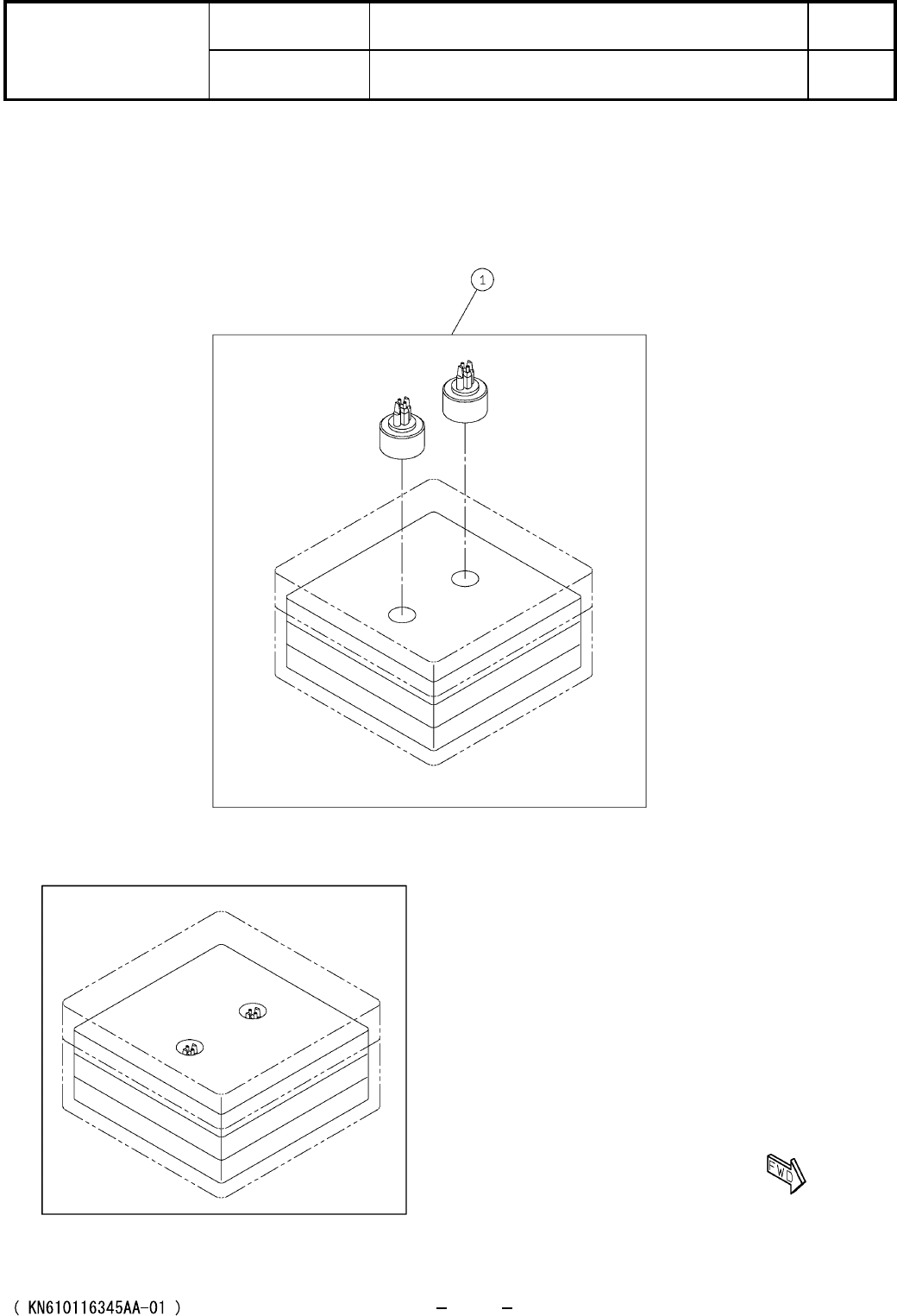 1

FWD

( KN610116345AA-01 )

－ －