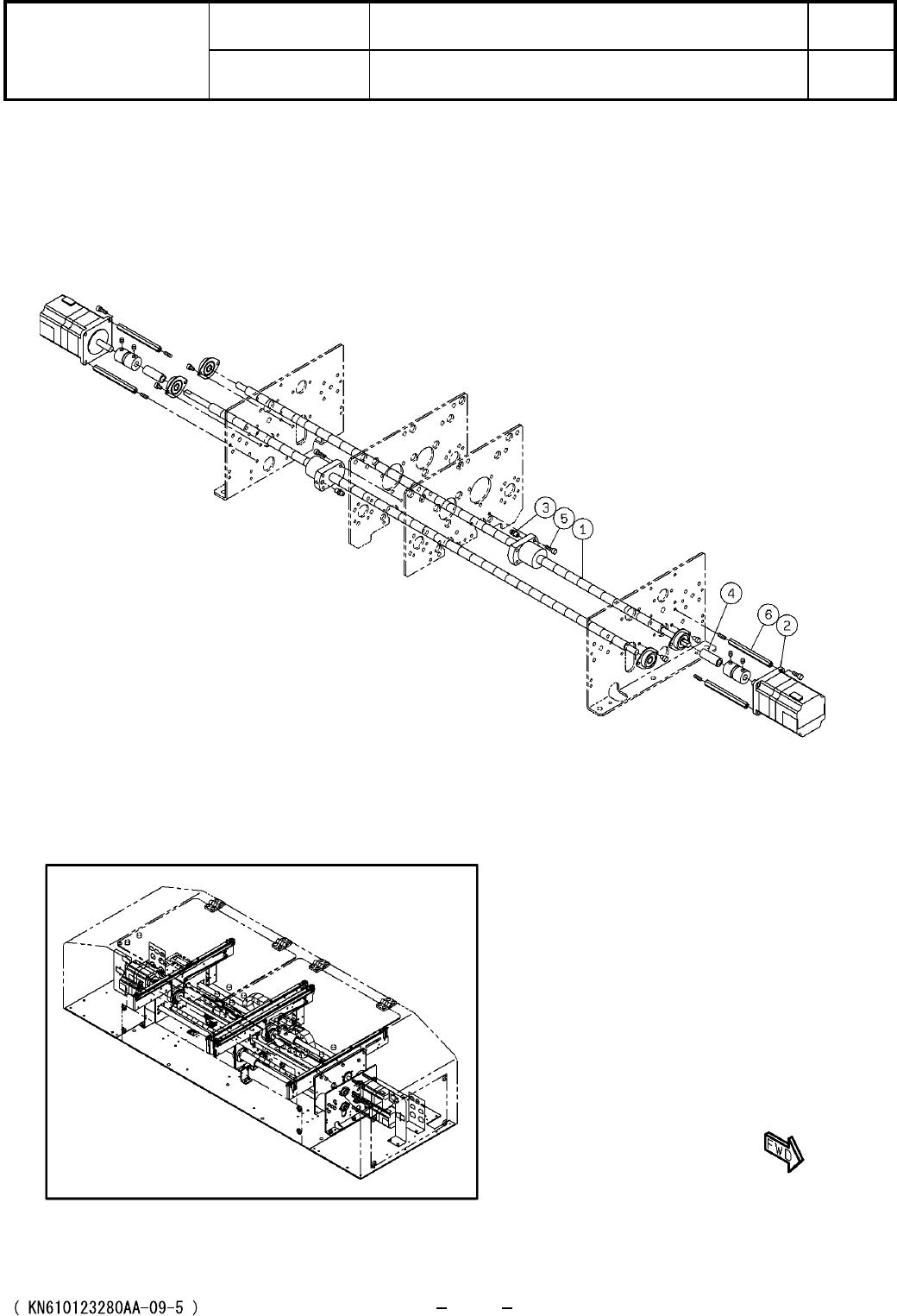 3
5
1
4
6
2

FWD

( KN610123280AA-09-5 )
– –