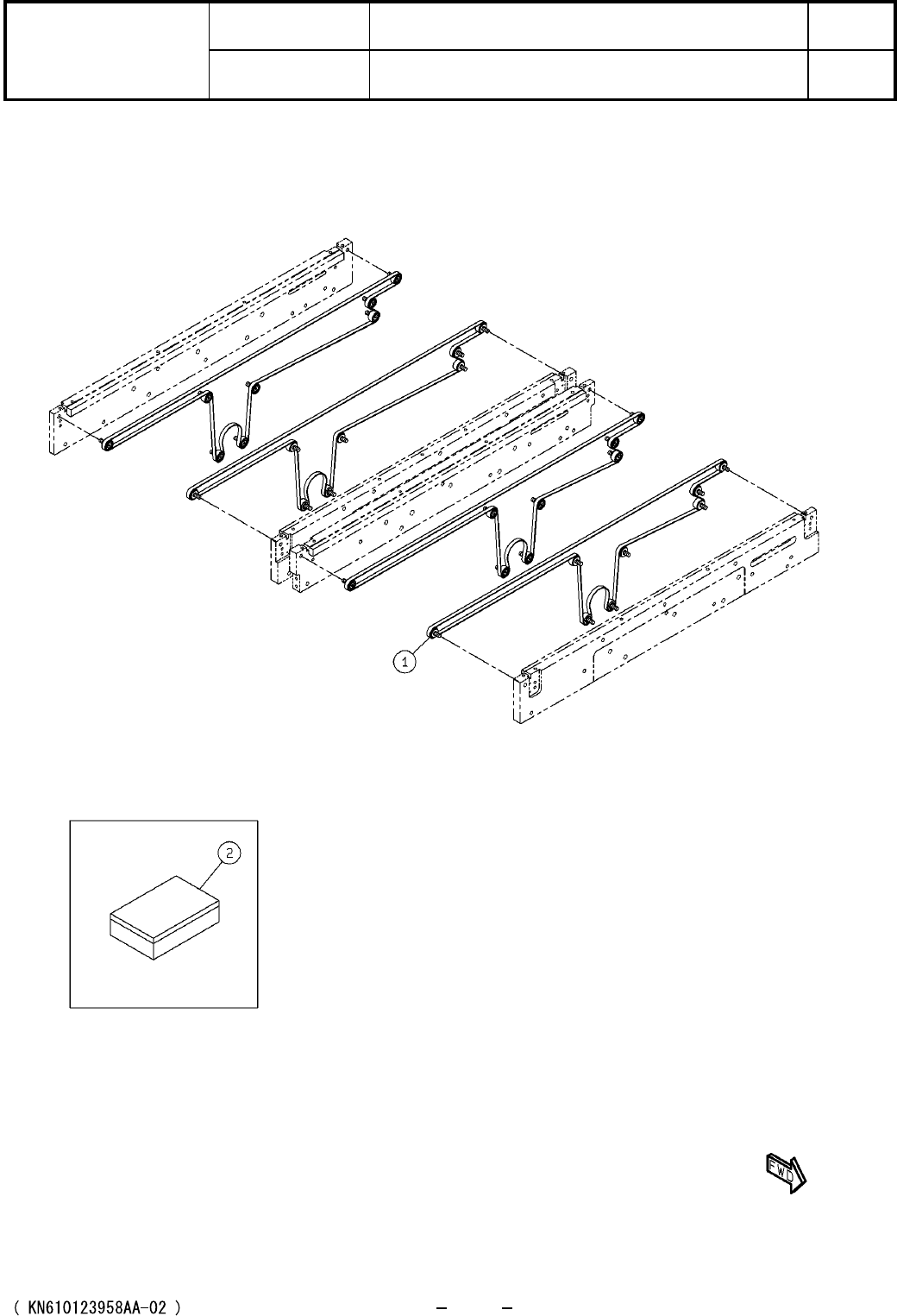 1

2

FWD

( KN610123958AA-02 )

- -