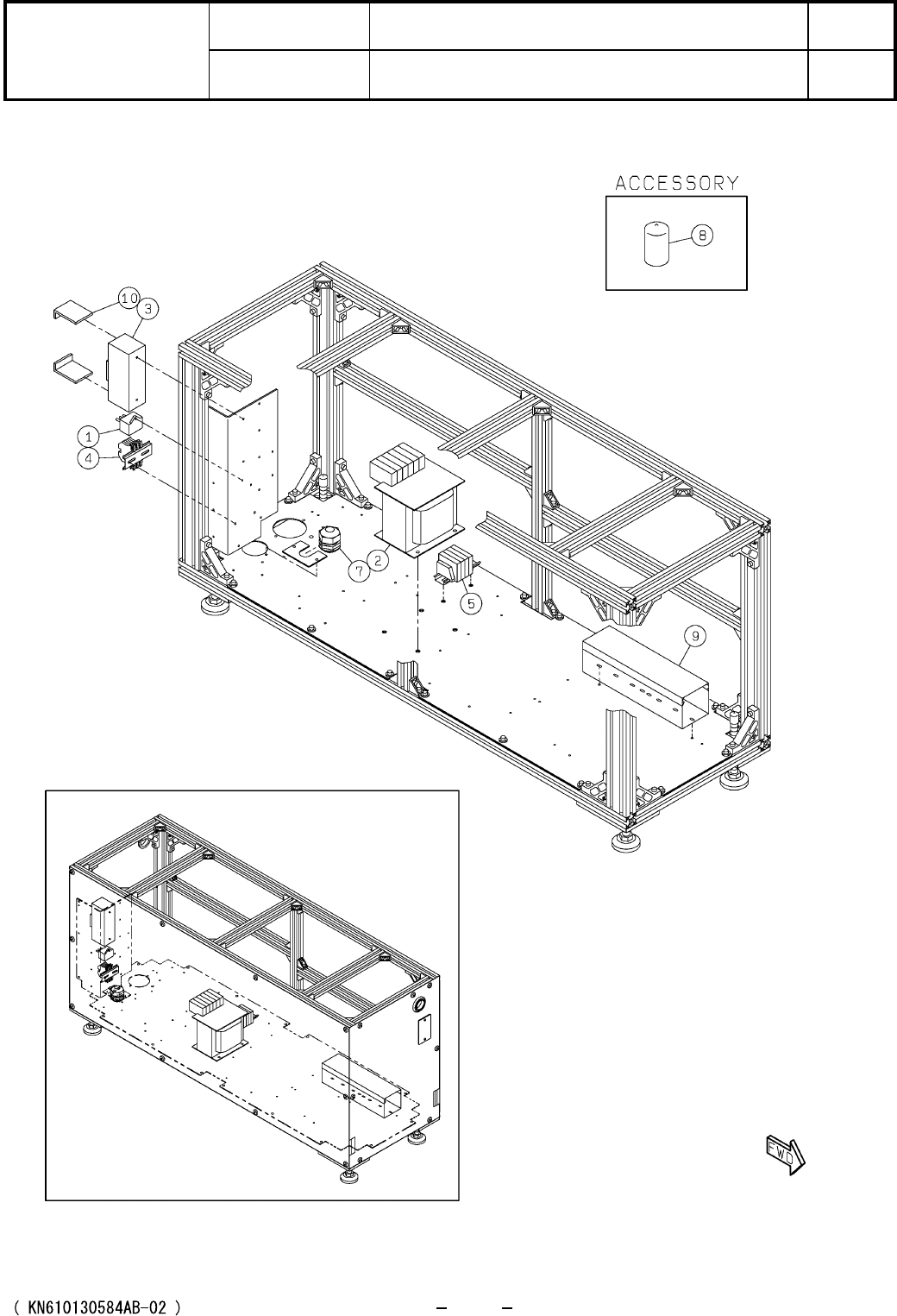 ACCESSORY

8

10 3

1

4

7 2

5

9

FWD

( KN610130584AB-02 ) - -