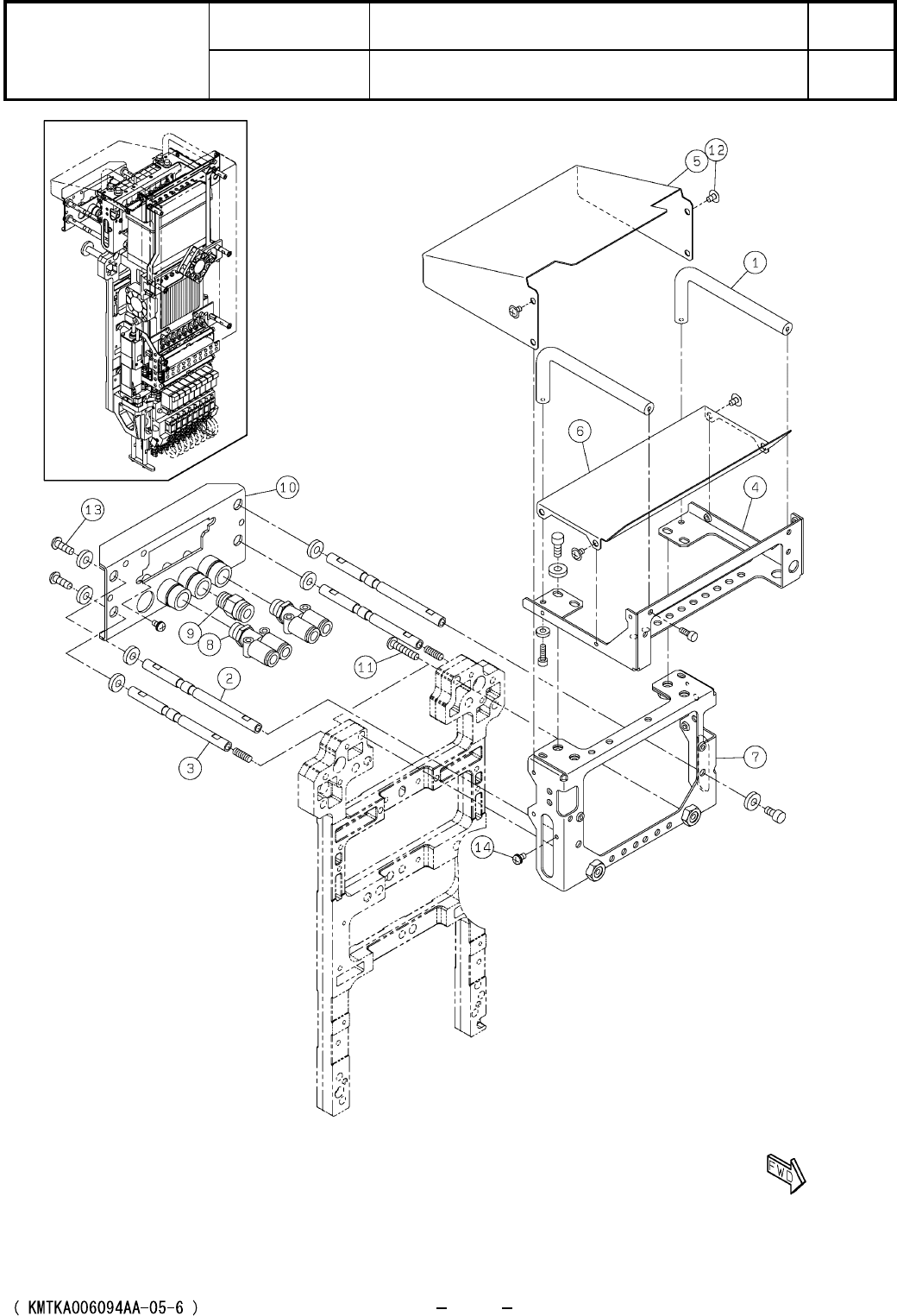 5
12
1
6
4
10
13
9
8
11
2
3
7
14
FWD

( KMTKA006094AA-05-6 ) – –