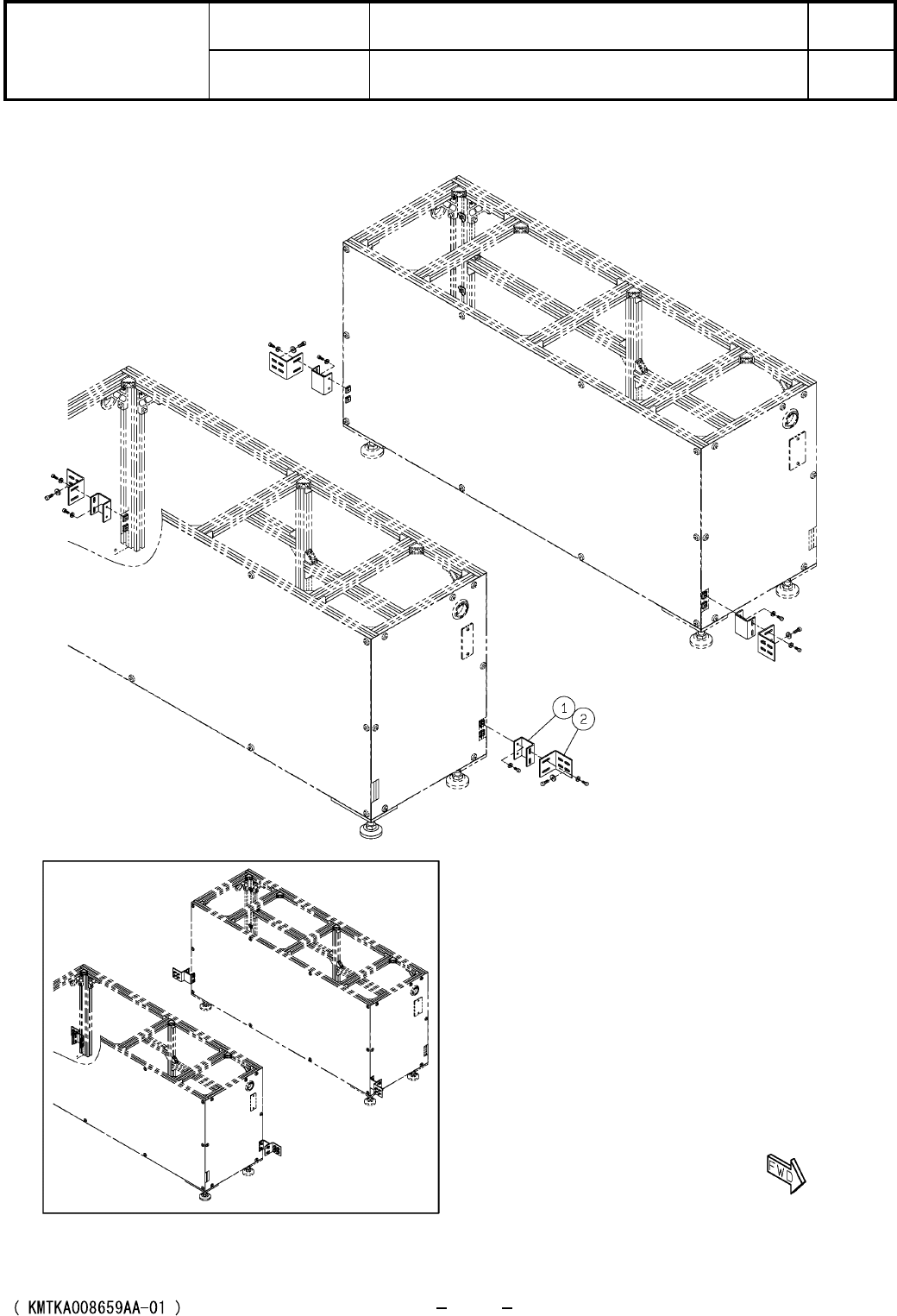 1
2

FWD

( KMTKA008659AA-01 )

– –