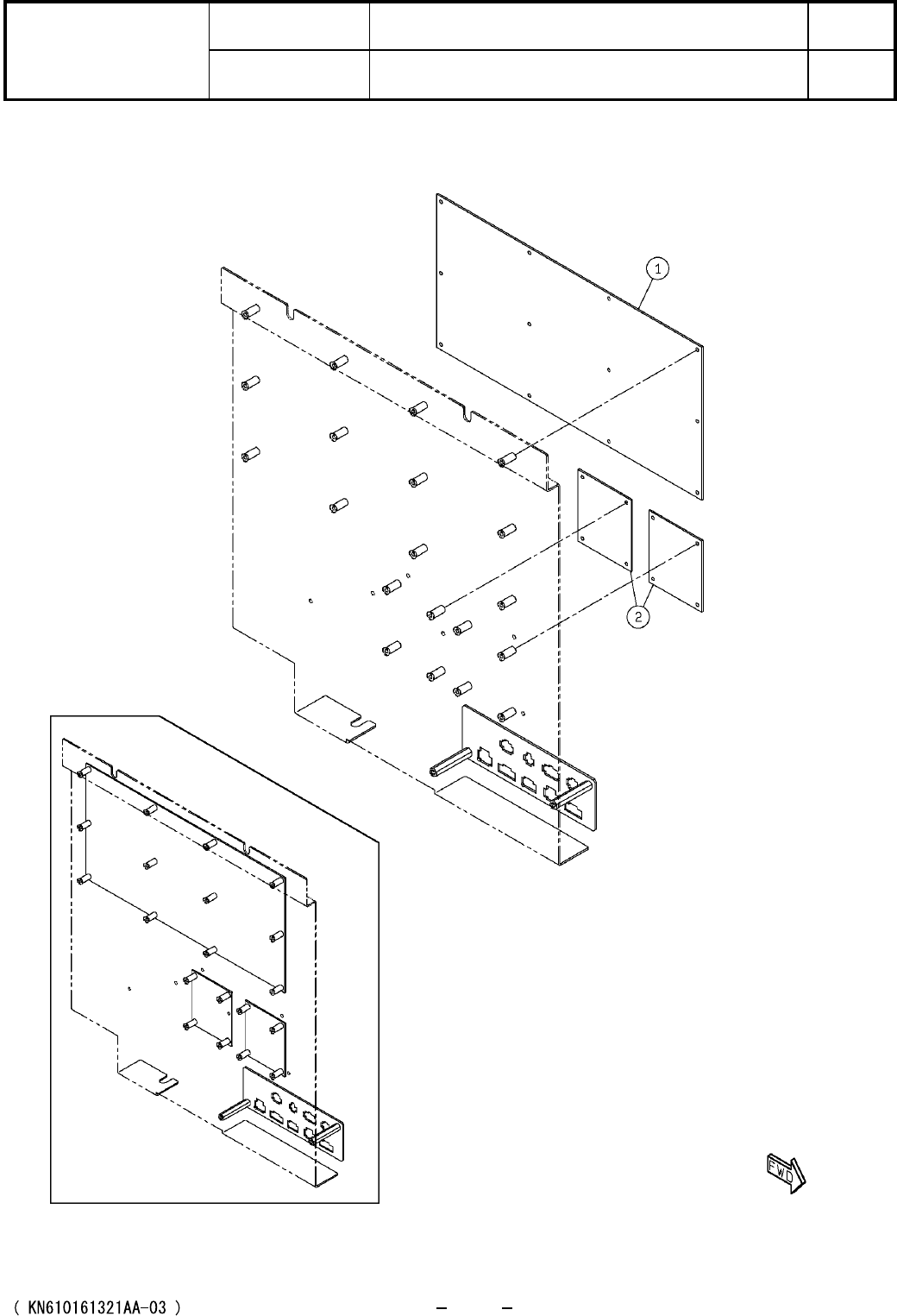 1

2

FWD

( KN610161321AA-03 )

- -