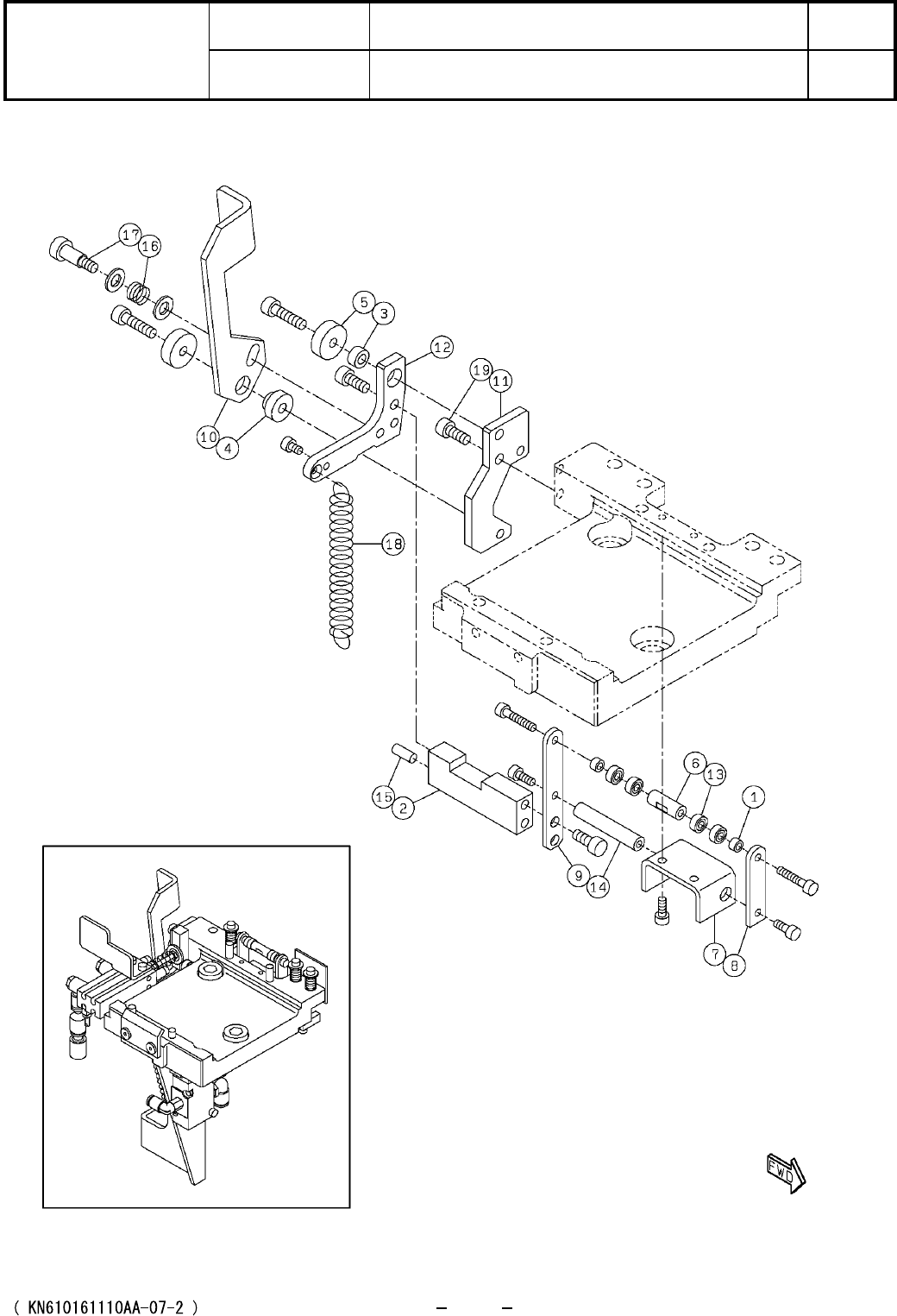 17
16
5
3
12
19
11
10
4
18
6
13
1
15
2
9
14
7
8
FWD

( KN610161110AA-07-2 )
– –