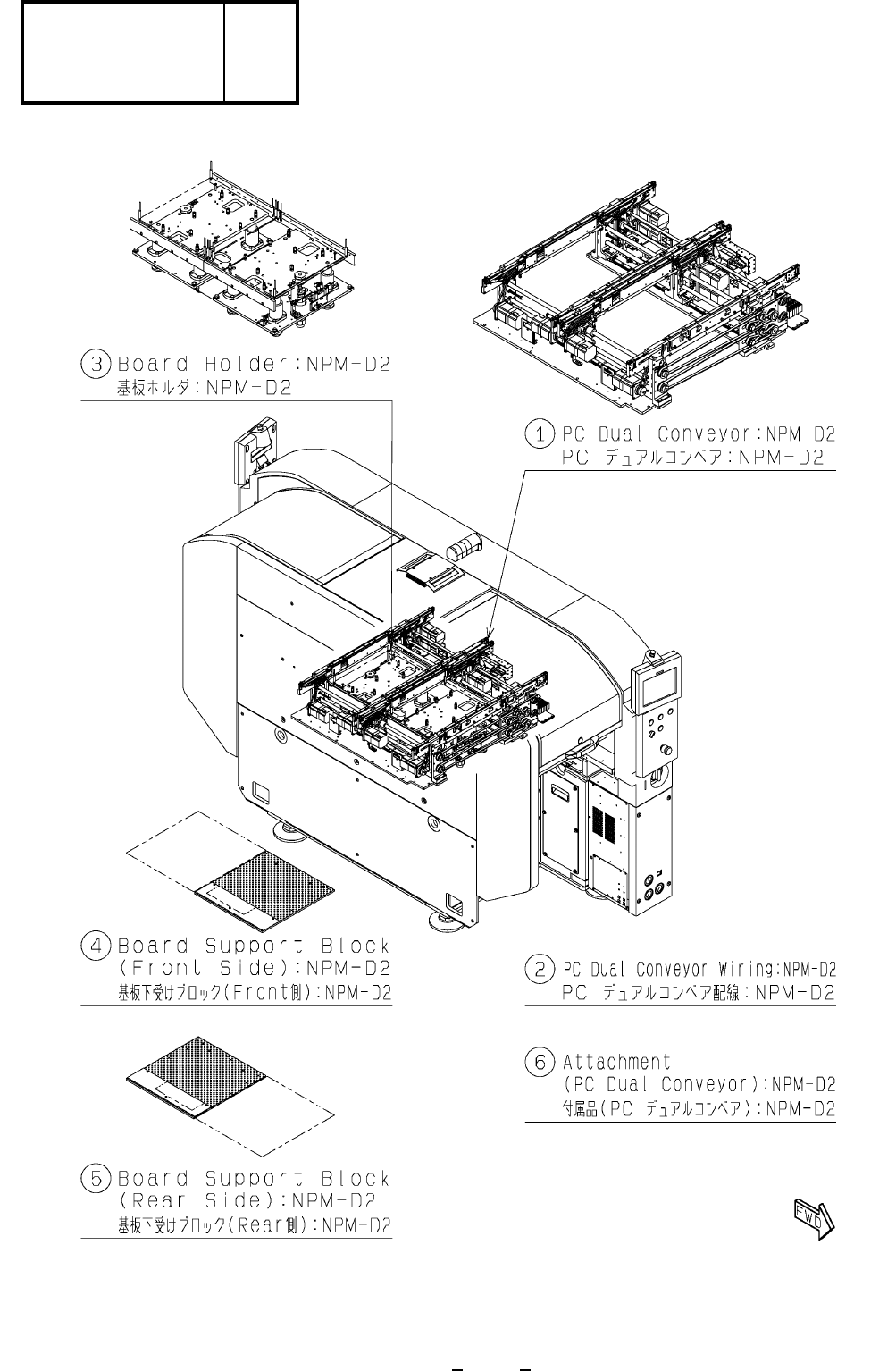 ③ Board Holder:NPM-D2
基板ホルダ:NPM-D2

① PC Dual Conveyor:NPM-D2
PC デュアルコンベア:NPM-D2

④ Board Support Block (Front Side):NPM-D2
基板下受けブロック(Front側):NPM-D2

② PC Dual Conveyor Wiring:NPM-D2
PC デュアルコンベア配線:NPM-D2

⑥ Attachment (PC Dual Conveyor):NPM-D2
付属品(PC デュアルコンベア):NPM-D2

⑤ Board Support Block (Rear Side):NPM-D2
基板下受けブロック(Rear側):NPM-D2

FWD