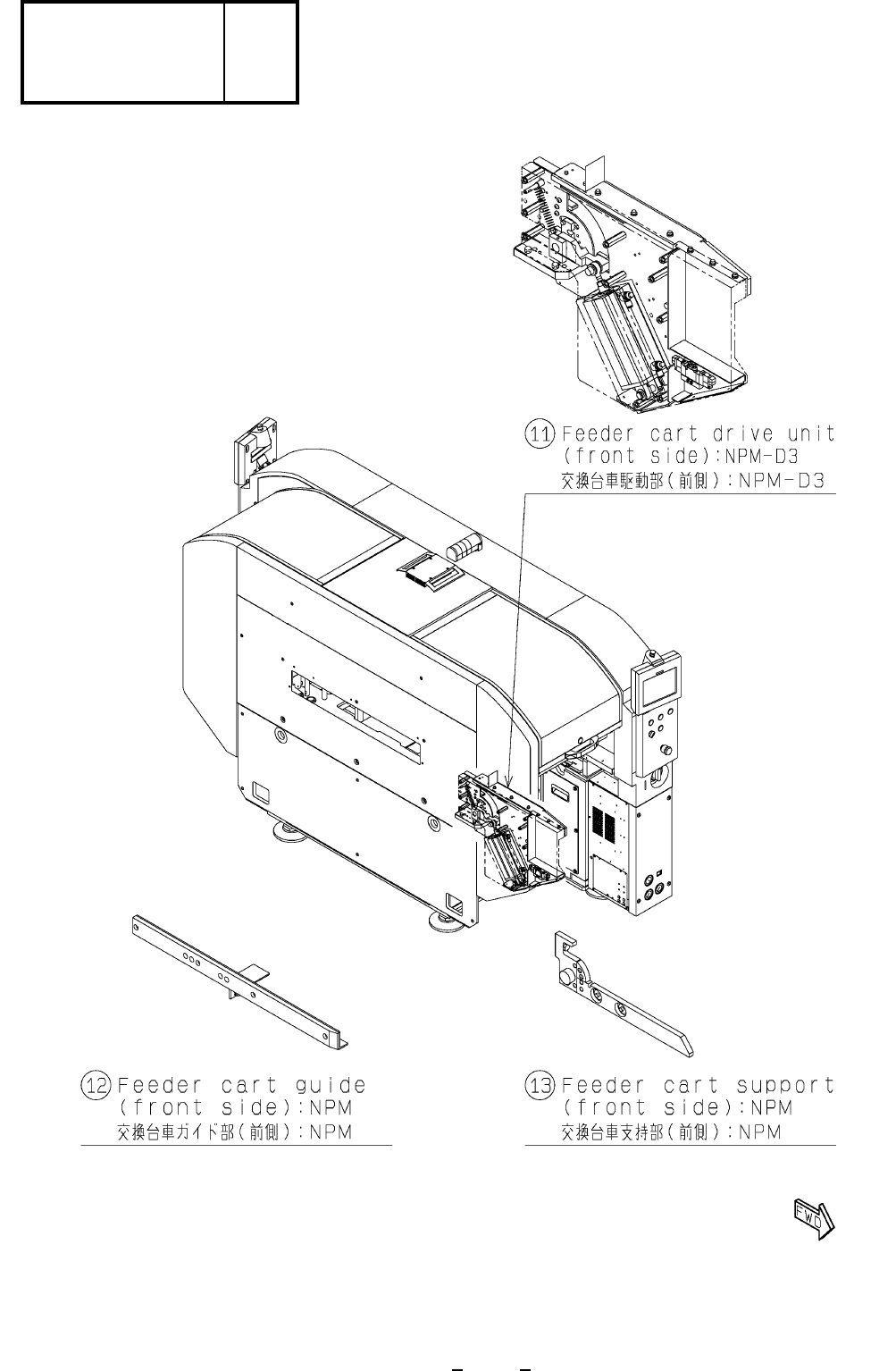 ⑪ Feeder cart drive unit
(front side):NPM-D3
交換台車駆動部(前側):NPM-D3

⑫ Feeder cart guide
(front side):NPM
交換台車ガイド部(前側):NPM

⑬ Feeder cart support
(front side):NPM
交換台車支持部(前側):NPM

FWD