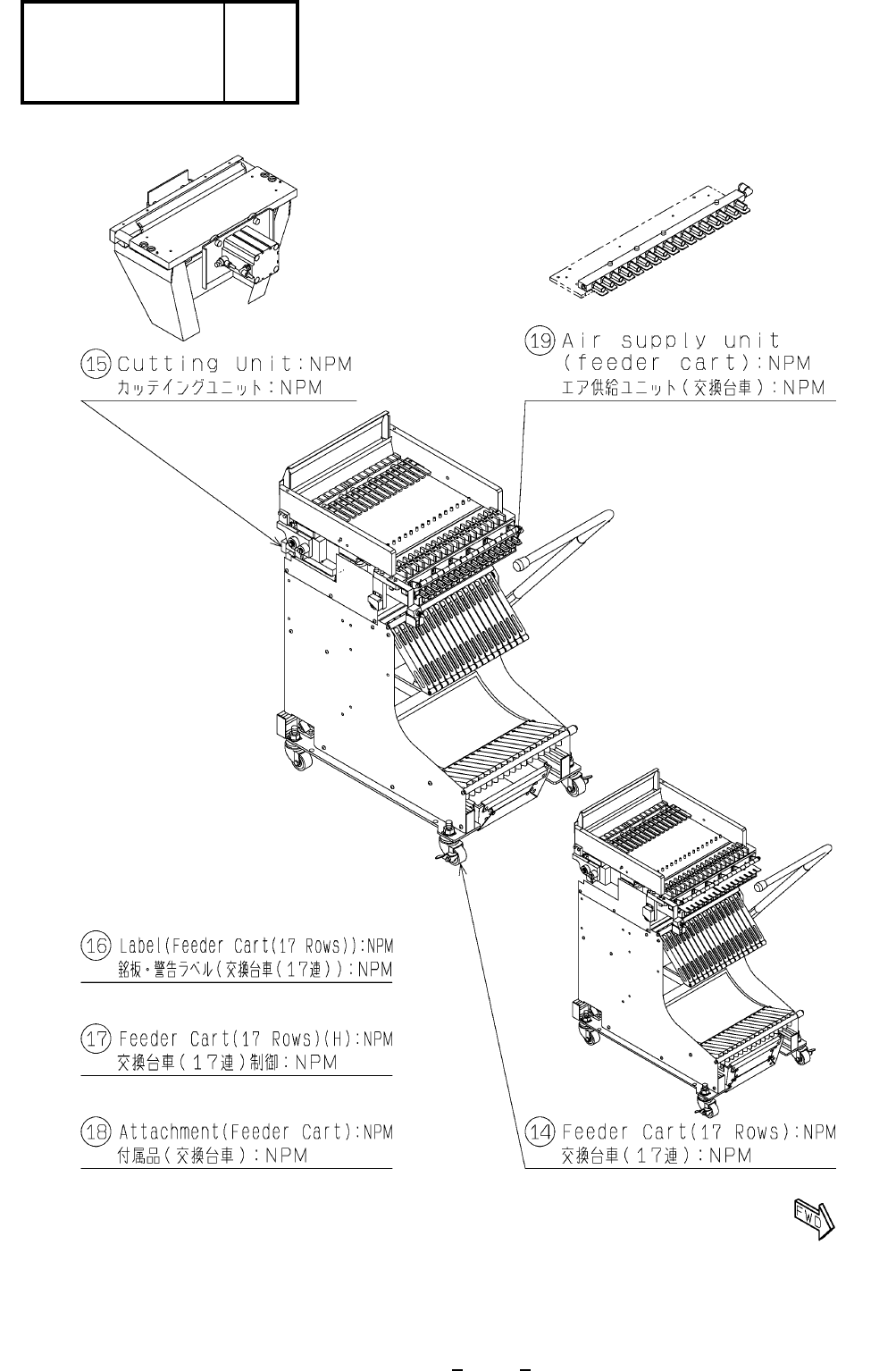 ⑮ Cutting Unit:NPM
カッテイングユニット：NPM

⑲ Air supply unit (feeder cart):NPM
エア供給ユニット（交換台車）：NPM

⑯ Label(Feeder Cart(17 Rows)):NPM
銘板・警告ラベル（交換台車（17連））：NPM

⑰ Feeder Cart(17 Rows)(H):NPM
交換台車（17連）制御：NPM

⑱ Attachment(Feeder Cart):NPM
付属品（交換台車）：NPM

⑭ Feeder Cart(17 Rows):NPM
交換台車（17連）：NPM

FWD