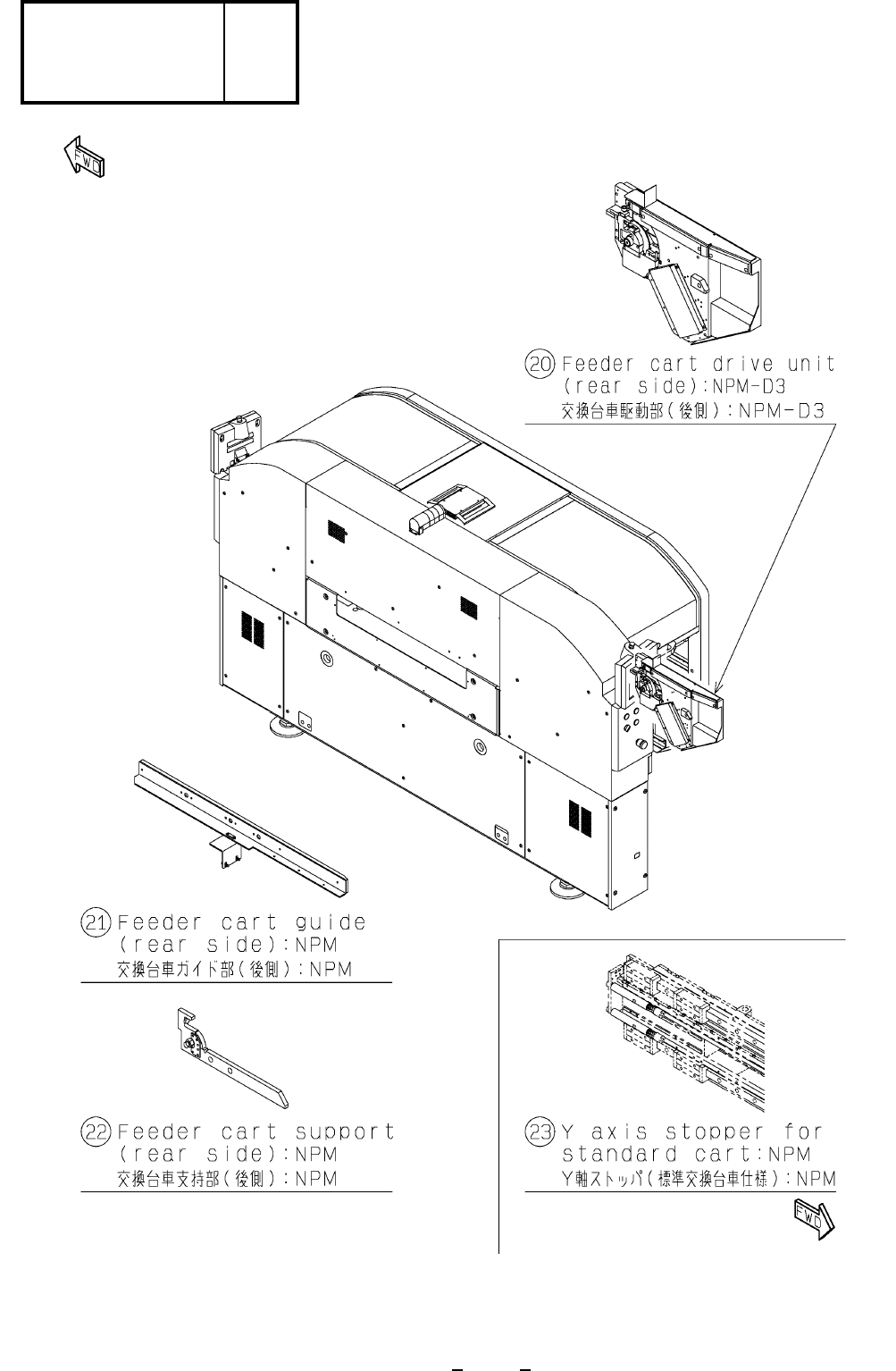 FWD

⑳ Feeder cart drive unit (rear side):NPM-D3
交換台車駆動部(後側):NPM-D3

㉑ Feeder cart guide (rear side):NPM
交換台車ガイド部(後側):NPM

㉒ Feeder cart support (rear side):NPM
交換台車支持部(後側):NPM

㉓ Y axis stopper for standard cart:NPM
Y軸ストッパ(標準交換台車仕様):NPM

FWD