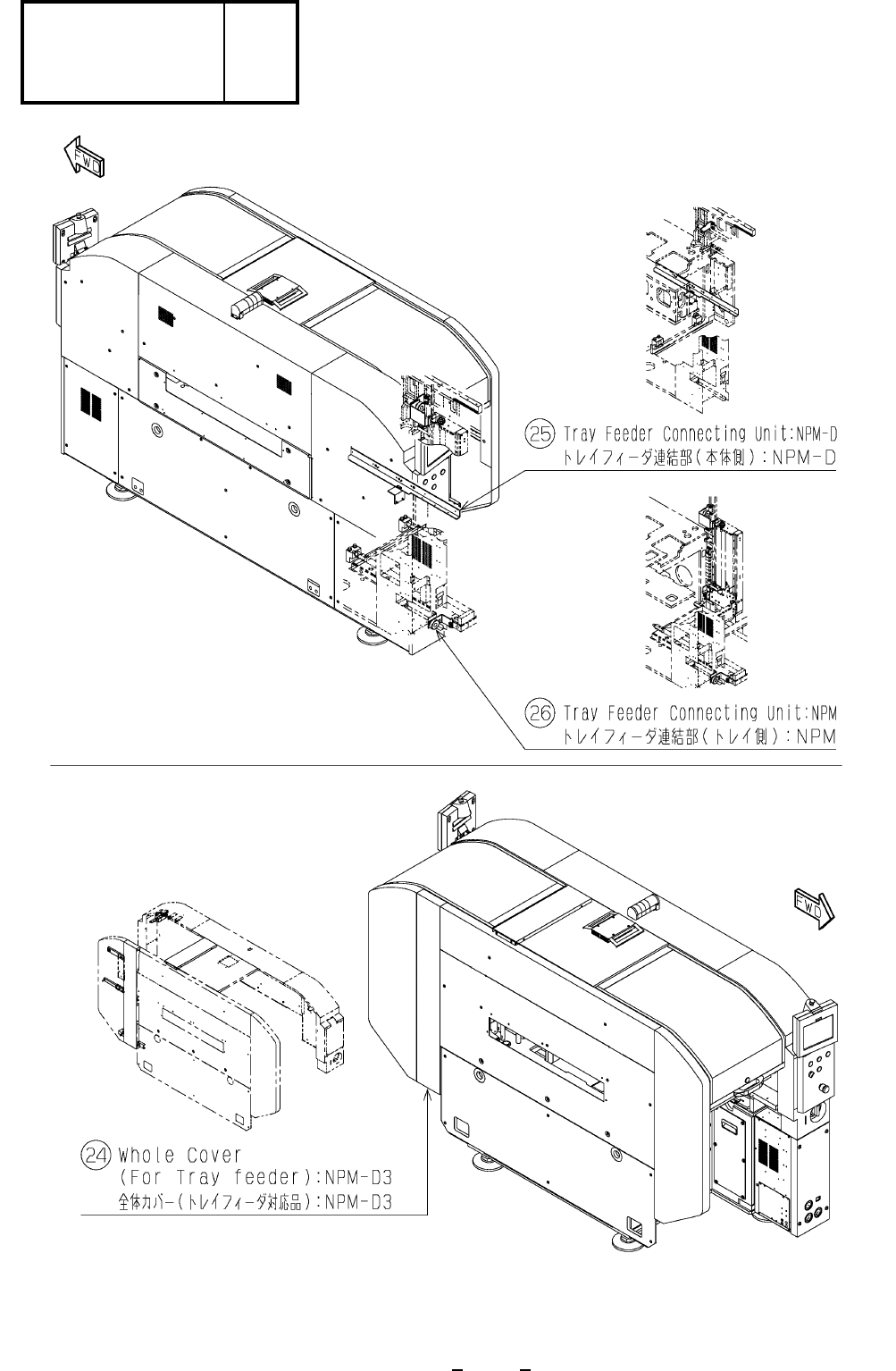 FWD

㉕ Tray Feeder Connecting Unit:NPM-D
トレイフィーダ連結部(本体側):NPM-D

㉖ Tray Feeder Connecting Unit:NPM
トレイフィーダ連結部(トレイ側):NPM

FWD

㉔ Whole Cover
(For Tray feeder):NPM-D3
全体カバー(トレイフィーダ対応品):NPM-D3