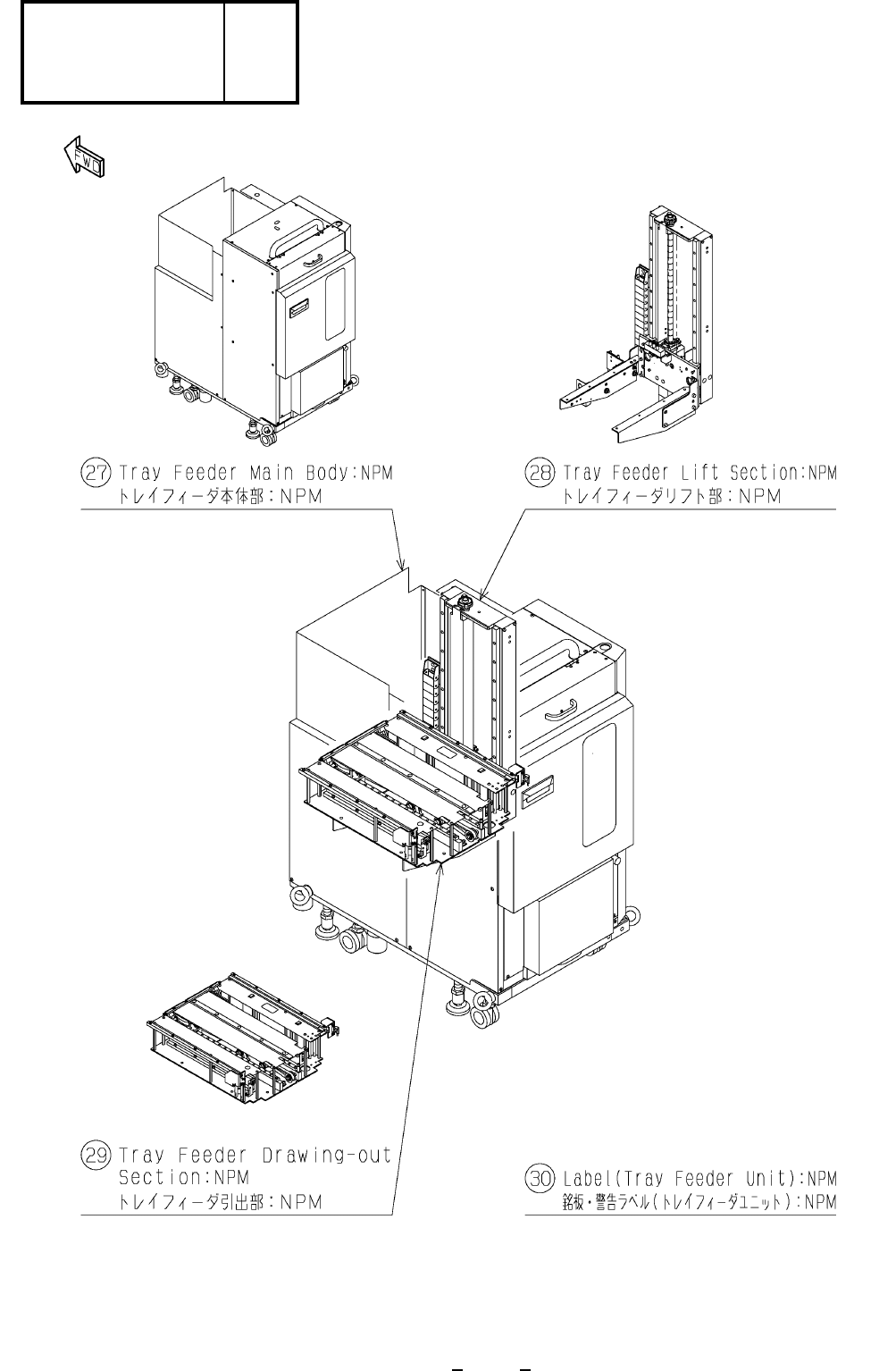 FWD

27 Tray Feeder Main Body:NPM
トレイフィーダ本体部：NPM

28 Tray Feeder Lift Section:NPM
トレイフィーダリフト部：NPM

29 Tray Feeder Drawing-out Section:NPM
トレイフィーダ引出部：NPM

30 Label(Tray Feeder Unit):NPM
銘板・警告ラベル(トレイフィーダユニット):NPM