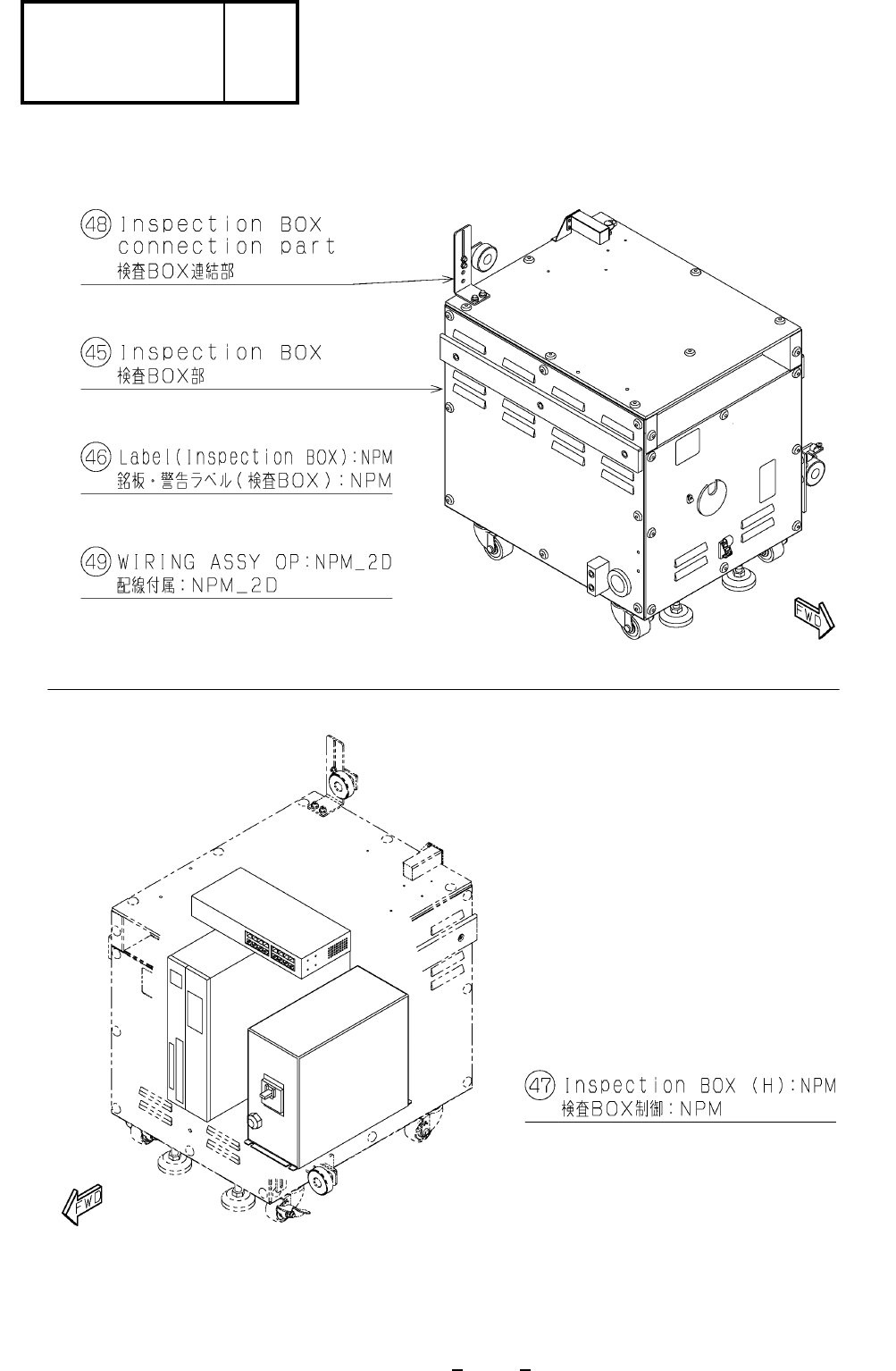 48 Inspection BOX connection part
検査BOX連結部

45 Inspection BOX
検査BOX部

46 Label(Inspection BOX):NPM
銘板・警告ラベル(検査BOX):NPM

49 WIRING ASSY OP:NPM_2D
配線付属:NPM_2D

FWD

47 Inspection BOX (H):NPM
検査BOX制御:NPM

FWD