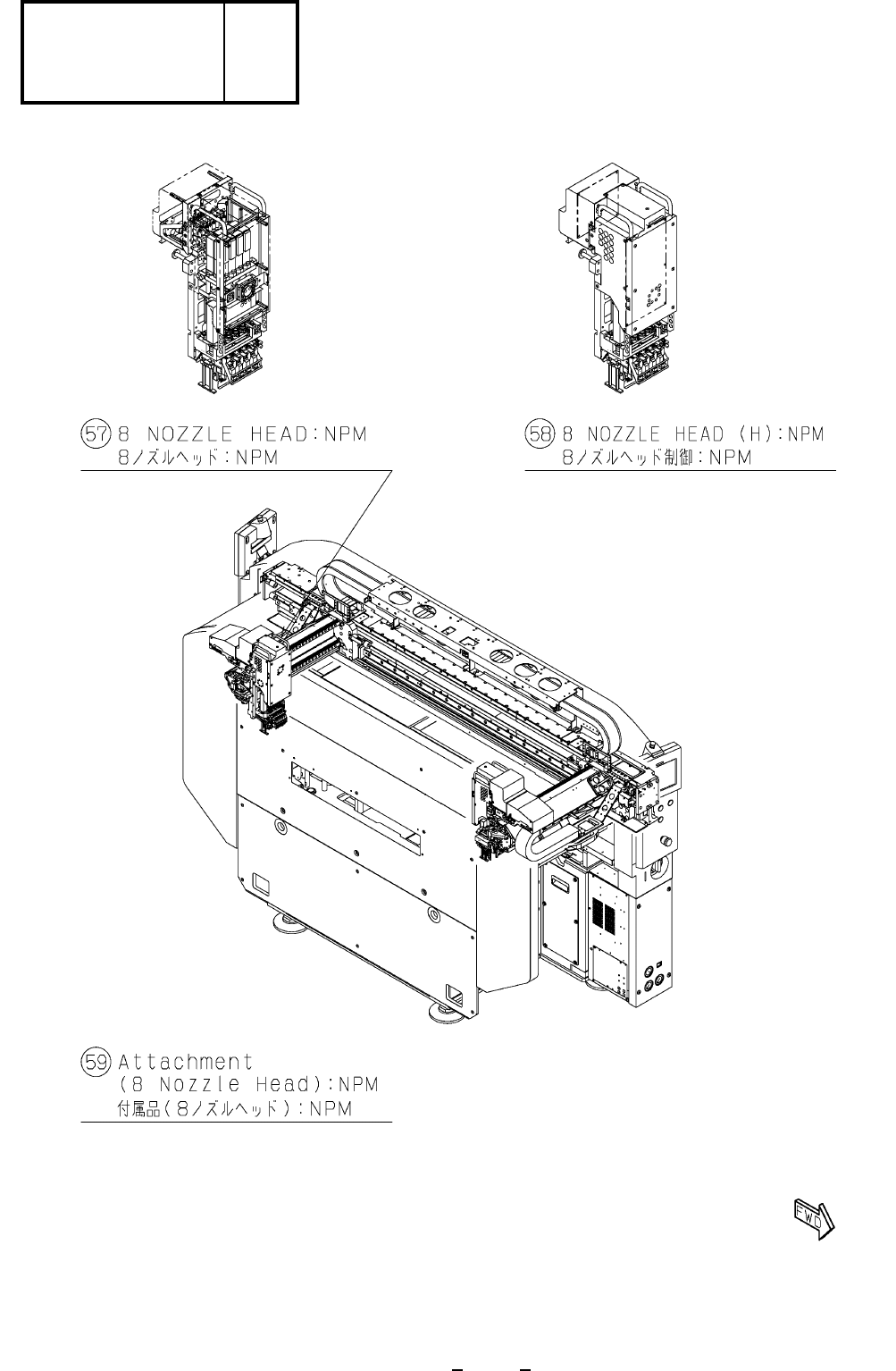 57 8 NOZZLE HEAD:NPM
8ノズルヘッド:NPM

58 8 NOZZLE HEAD (H):NPM
8ノズルヘッド制御:NPM

59 Attachment
(8 Nozzle Head):NPM
付属品(8ノズルヘッド):NPM

FWD