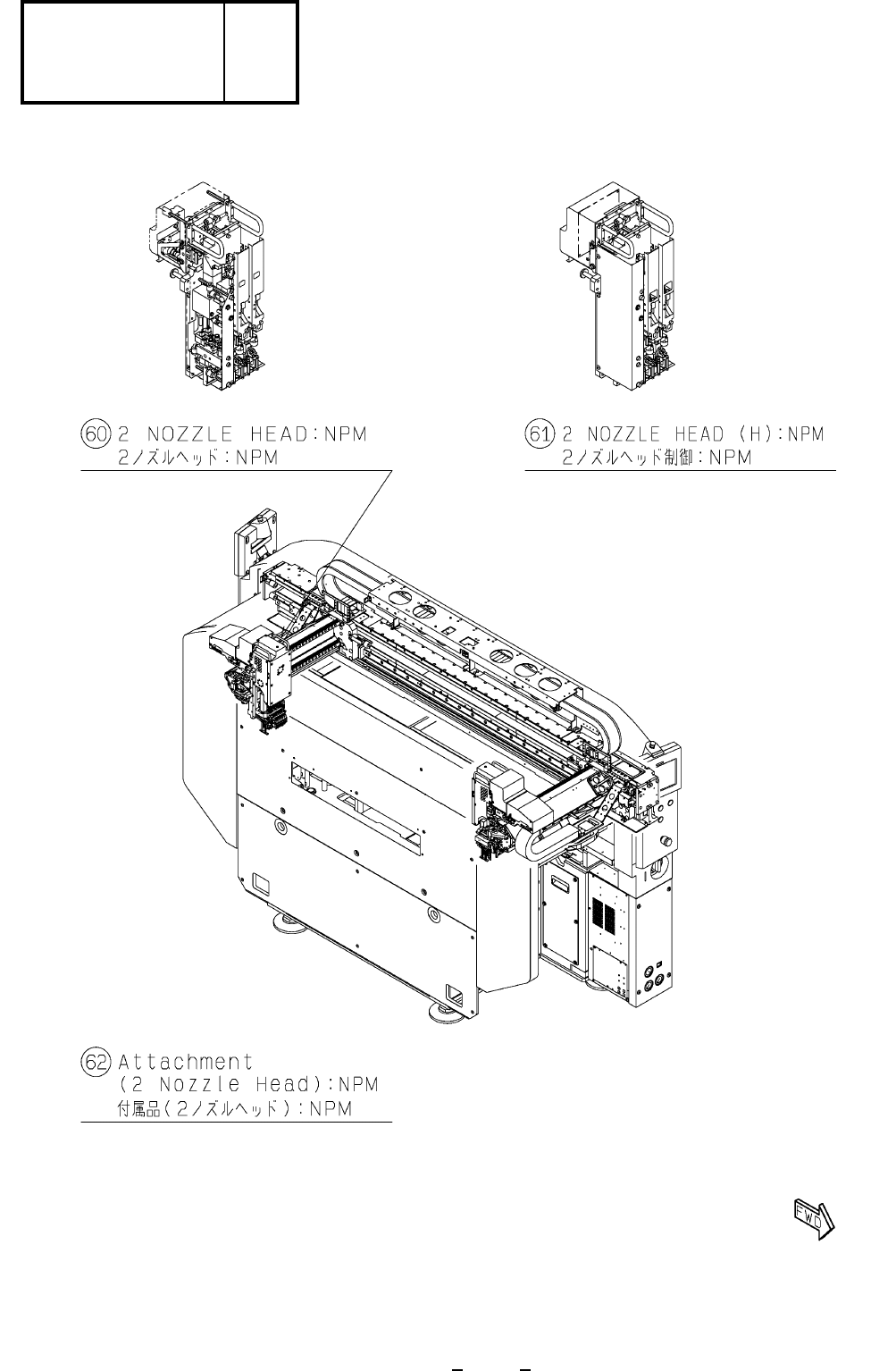 60 2 NOZZLE HEAD:NPM
2ノズルヘッド:NPM

61 2 NOZZLE HEAD (H):NPM
2ノズルヘッド制御:NPM

62 Attachment
(2 Nozzle Head):NPM
付属品(2ノズルヘッド):NPM

FWD