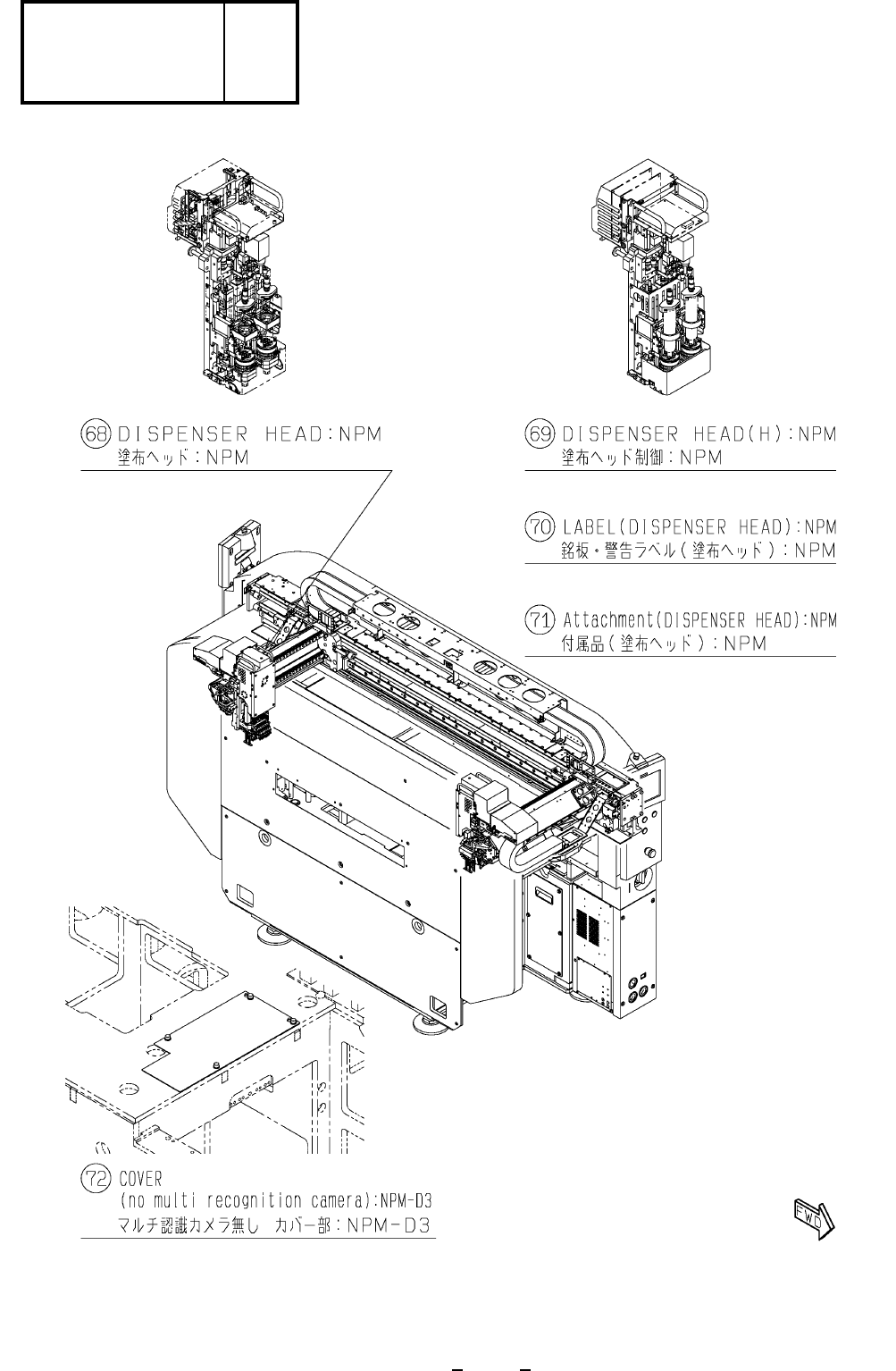 68 DISPENSER HEAD:NPM
塗布ヘッド:NPM

69 DISPENSER HEAD(H):NPM
塗布ヘッド制御:NPM

70 LABEL(DISPENSER HEAD):NPM
銘板・警告ラベル(塗布ヘッド):NPM

71 Attachment(DISPENSER HEAD):NPM
付属品(塗布ヘッド):NPM

72 COVER
(no multi recognition camera):NPM-D3
マルチ認識カメラ無し カバー部:NPM-D3

FWD