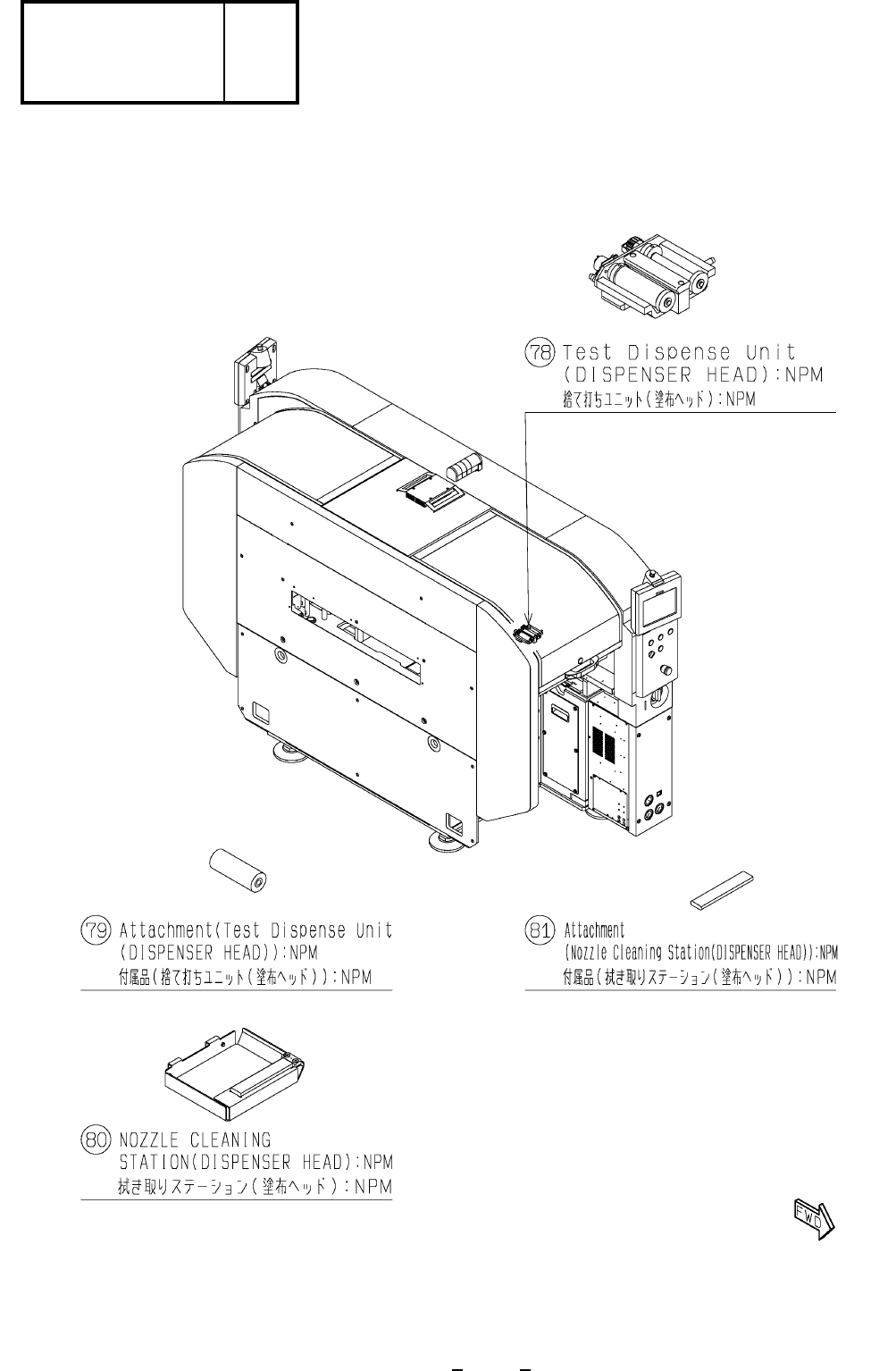 78 Test Dispense Unit (DISPENSER HEAD):NPM
捨て打ちユニット(塗布ヘッド):NPM

79 Attachment(Test Dispense Unit (DISPENSER HEAD)):NPM
付属品(捨て打ちユニット(塗布ヘッド)):NPM

81 Attachment (Nozzle Cleaning Station(DISPENSER HEAD)):NPM
付属品(拭き取りステーション(塗布ヘッド)):NPM

80 NOZZLE CLEANING STATION(DISPENSER HEAD):NPM
拭き取りステーション(塗布ヘッド):NPM

FWD