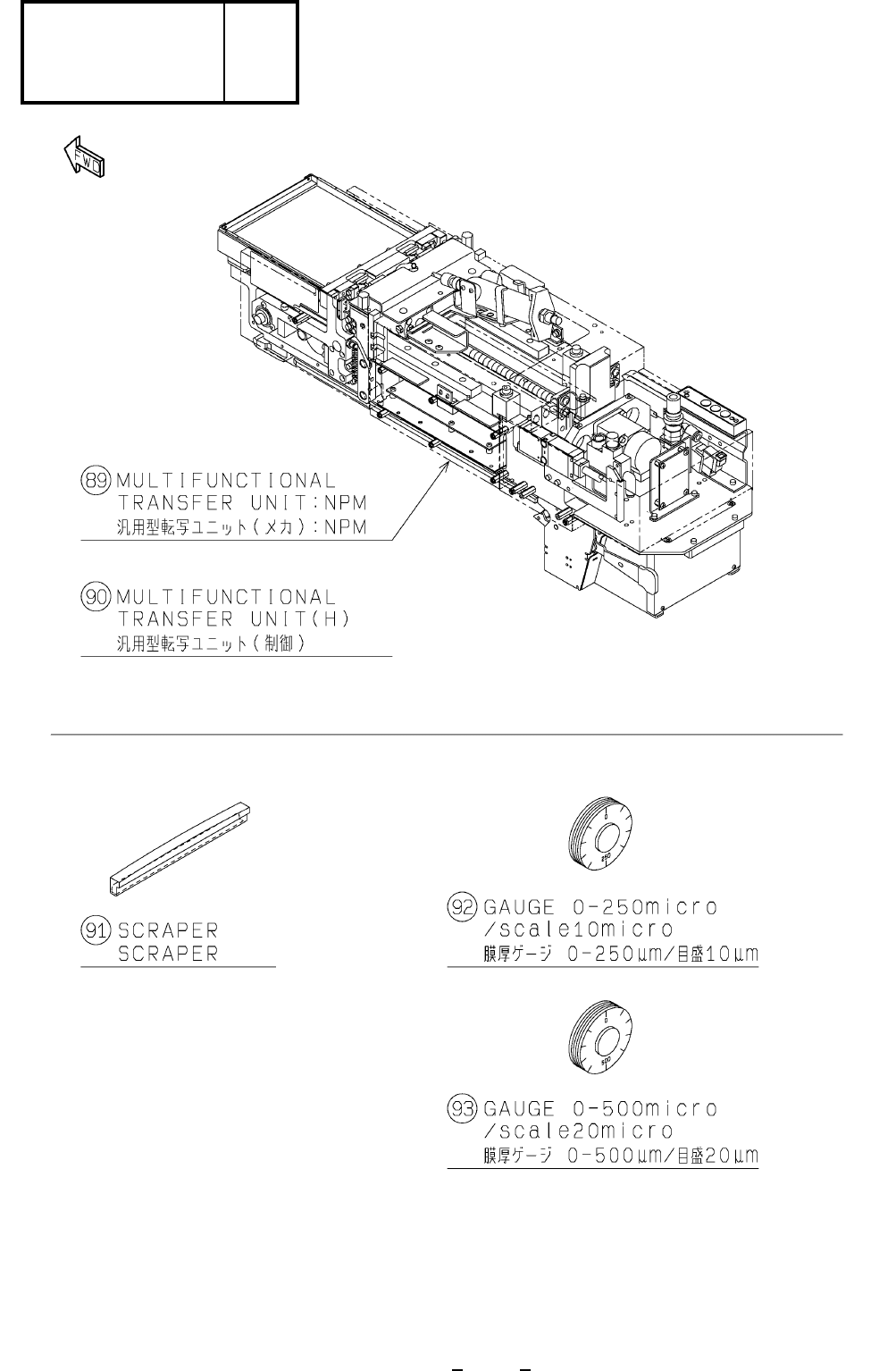 FWD

89 MULTIFUNCTIONAL TRANSFER UNIT:NPM
汎用型転写ユニット(メカ):NPM

90 MULTIFUNCTIONAL TRANSFER UNIT(H)
汎用型転写ユニット(制御)

91 SCRAPER
SCRAPER

250

92 GAUGE 0-250micro /scale10micro
膜厚ゲージ 0-250μm/目盛10μm

500

93 GAUGE 0-500micro /scale20micro
膜厚ゲージ 0-500μm/目盛20μm