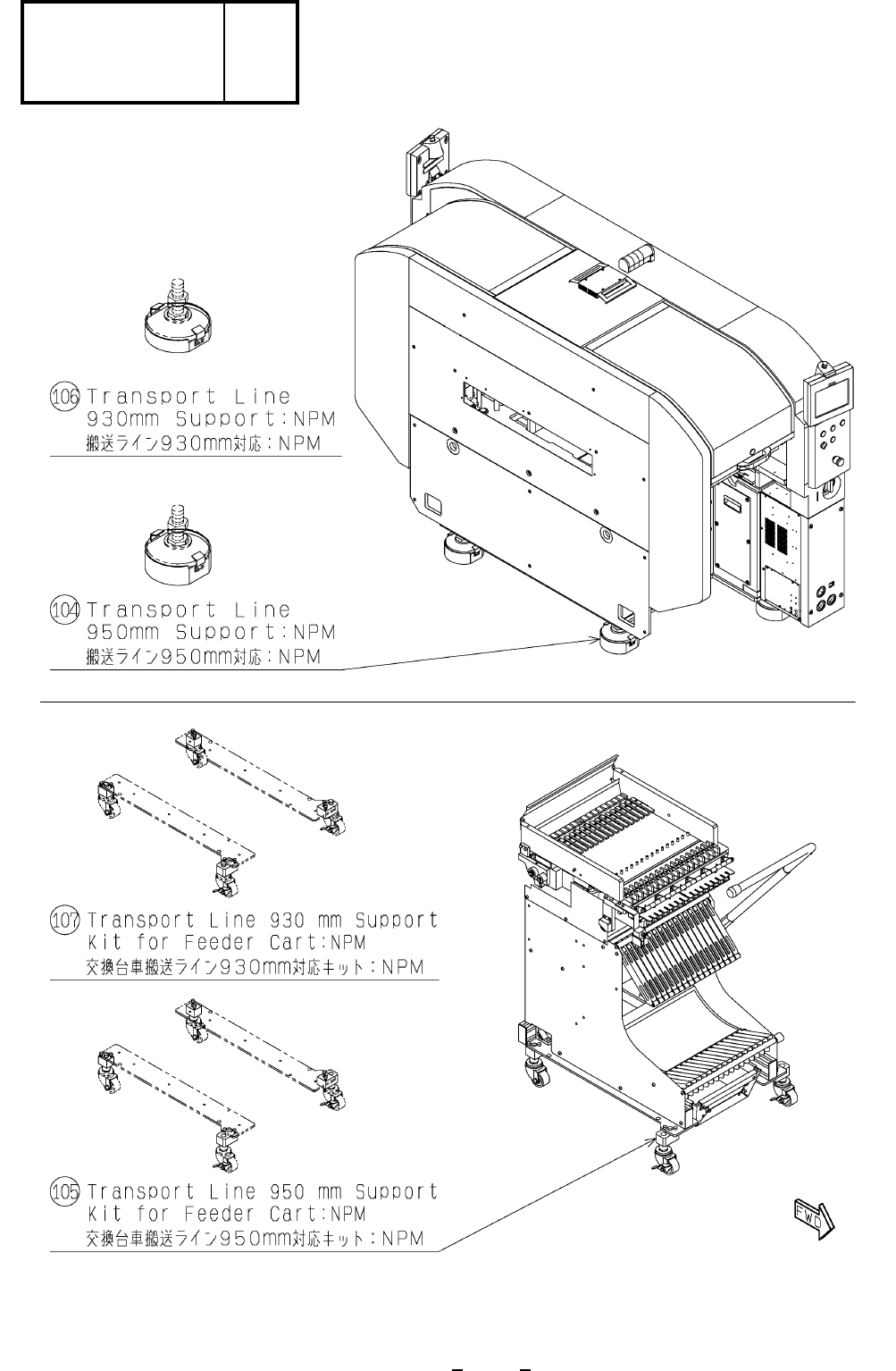 106 Transport Line 930mm Support:NPM
搬送ライン930mm対応:NPM

104 Transport Line 950mm Support:NPM
搬送ライン950mm対応:NPM

107 Transport Line 930 mm Support Kit for Feeder Cart:NPM
交換台車搬送ライン930mm対応キット:NPM

105 Transport Line 950 mm Support Kit for Feeder Cart:NPM
交換台車搬送ライン950mm対応キット:NPM

FWD