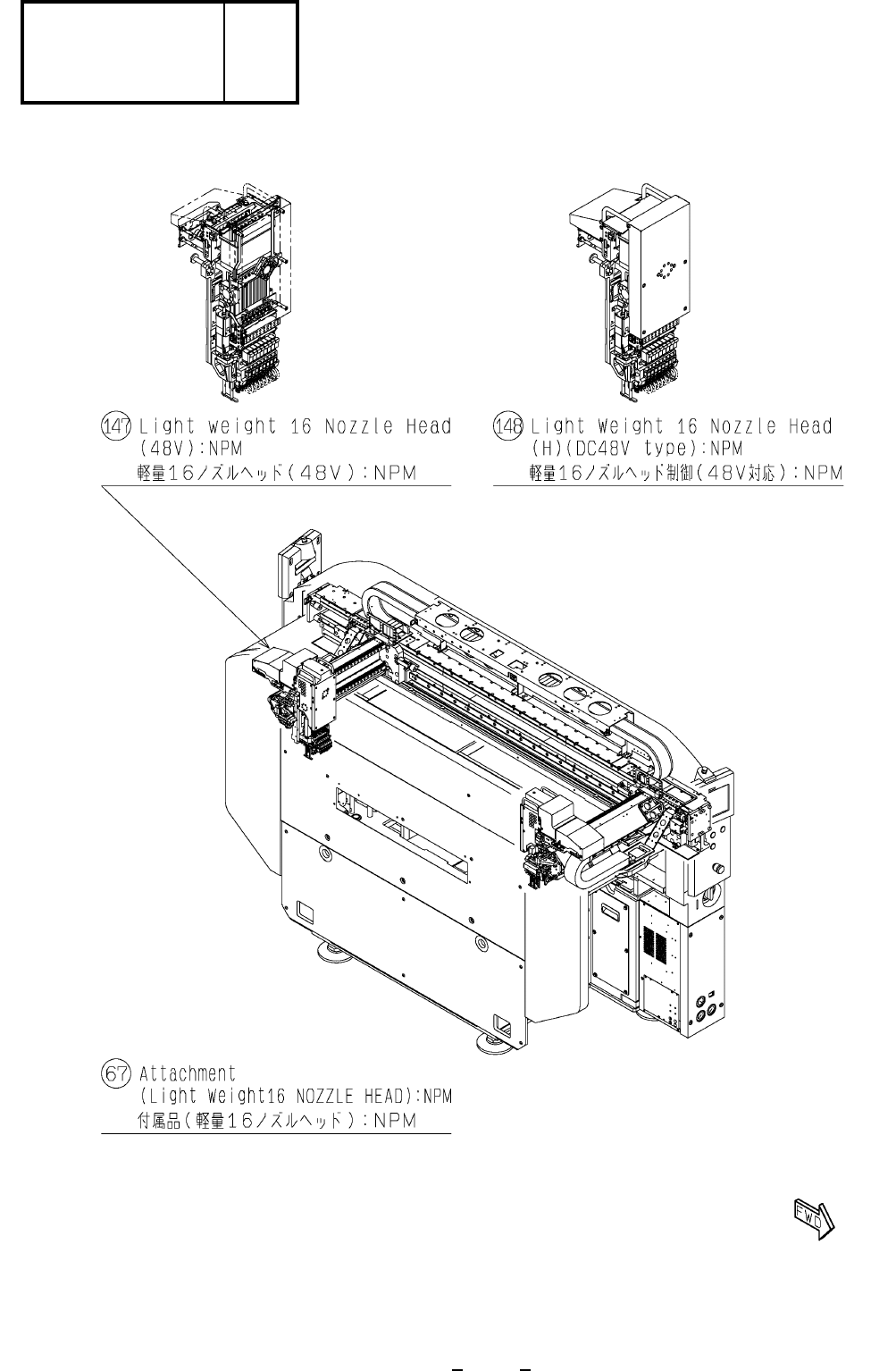 147 Light weight 16 Nozzle Head (48V):NPM
軽量16ノズルヘッド(48V):NPM

148 Light Weight 16 Nozzle Head (H)(DC48V type):NPM
軽量16ノズルヘッド制御(48V対応):NPM

67 Attachment (Light Weight16 NOZZLE HEAD):NPM
付属品(軽量16ノズルヘッド):NPM

FWD