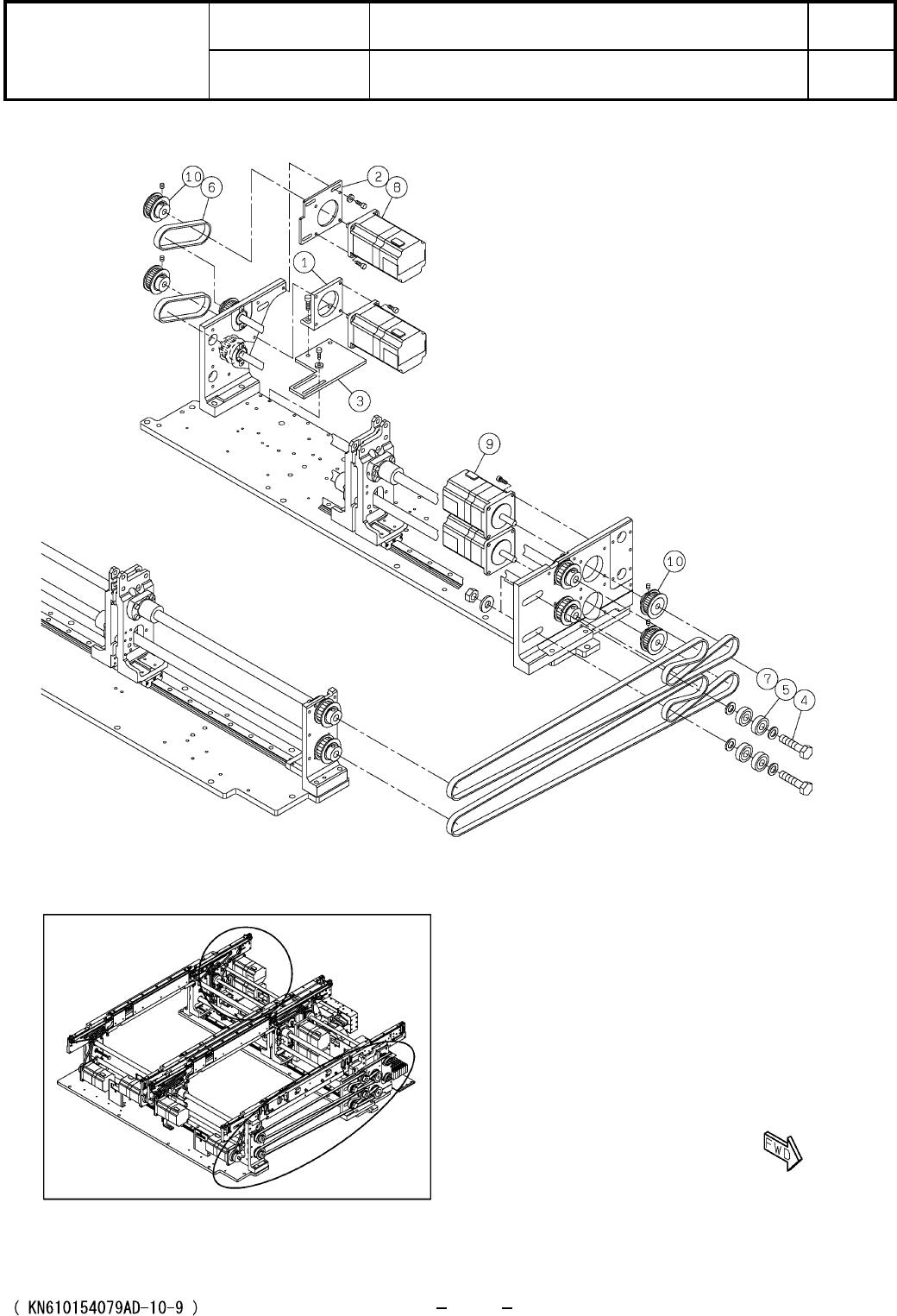 10 6
2 8
1
3
9
10
7 5 4

FWD

( KN610154079AD-10-9 ) - -