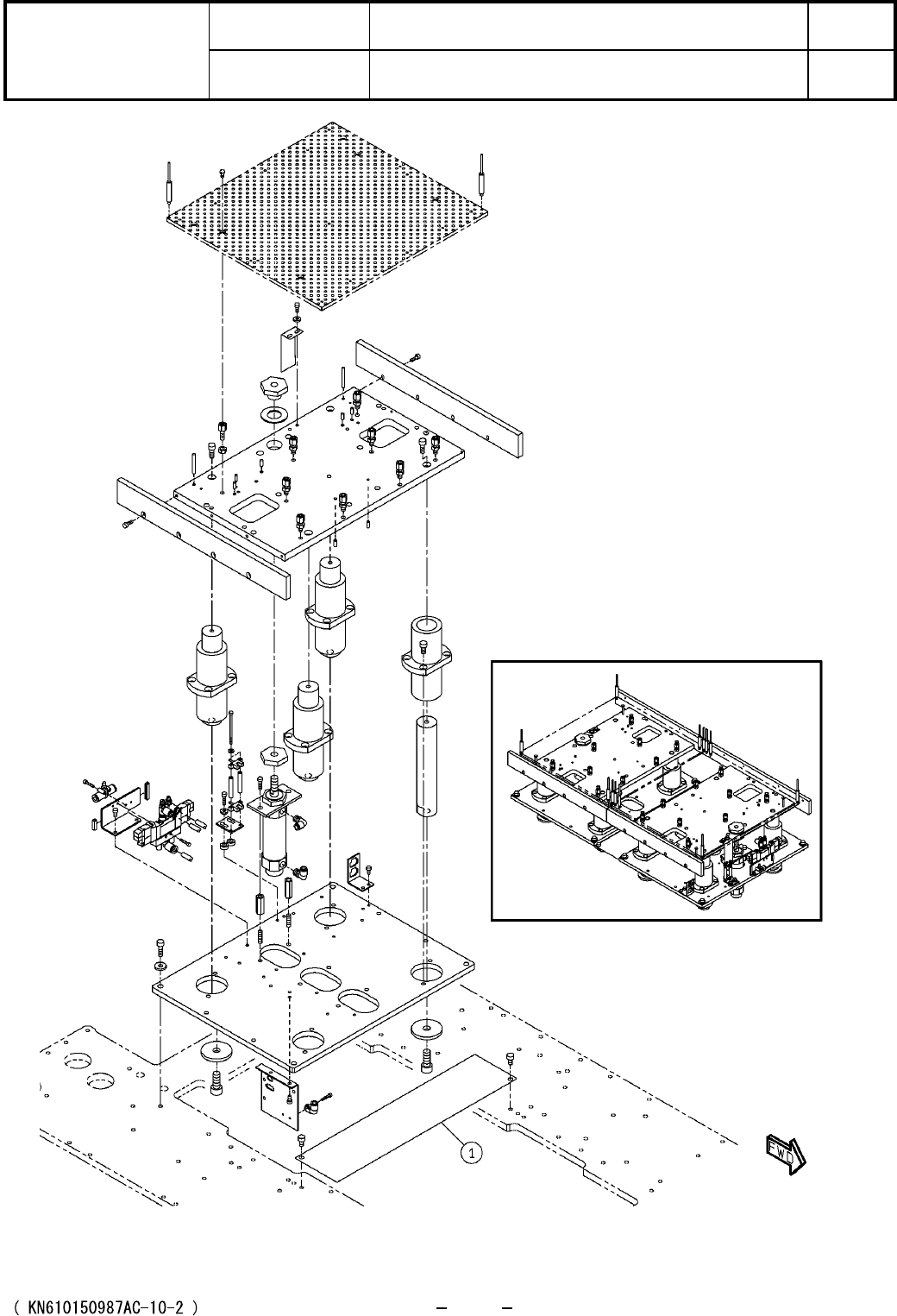 1

FWD

( KN610150987AC-10-2 )

- -