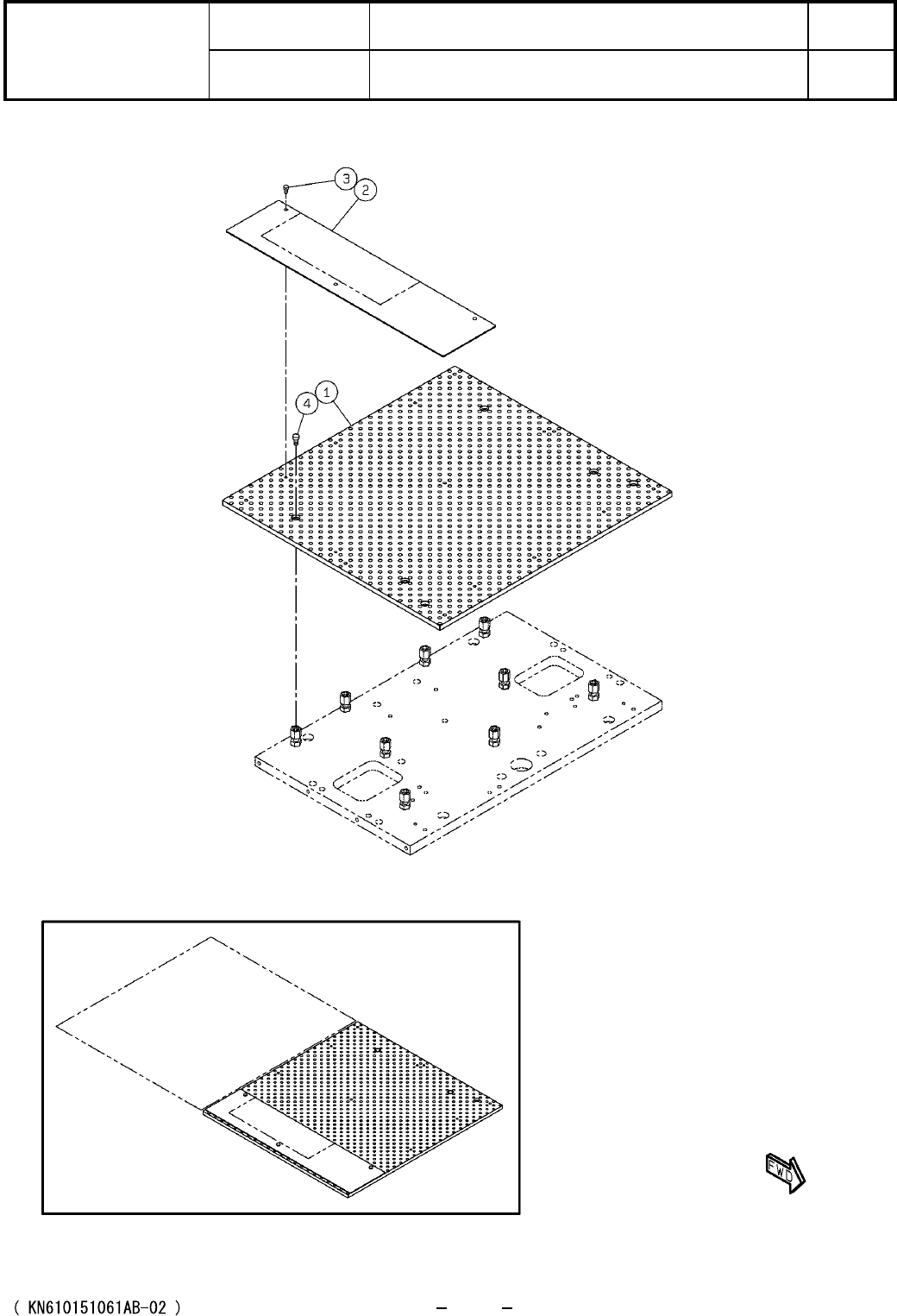 3
2
4
1

FWD

( KN610151061AB-02 ) – –