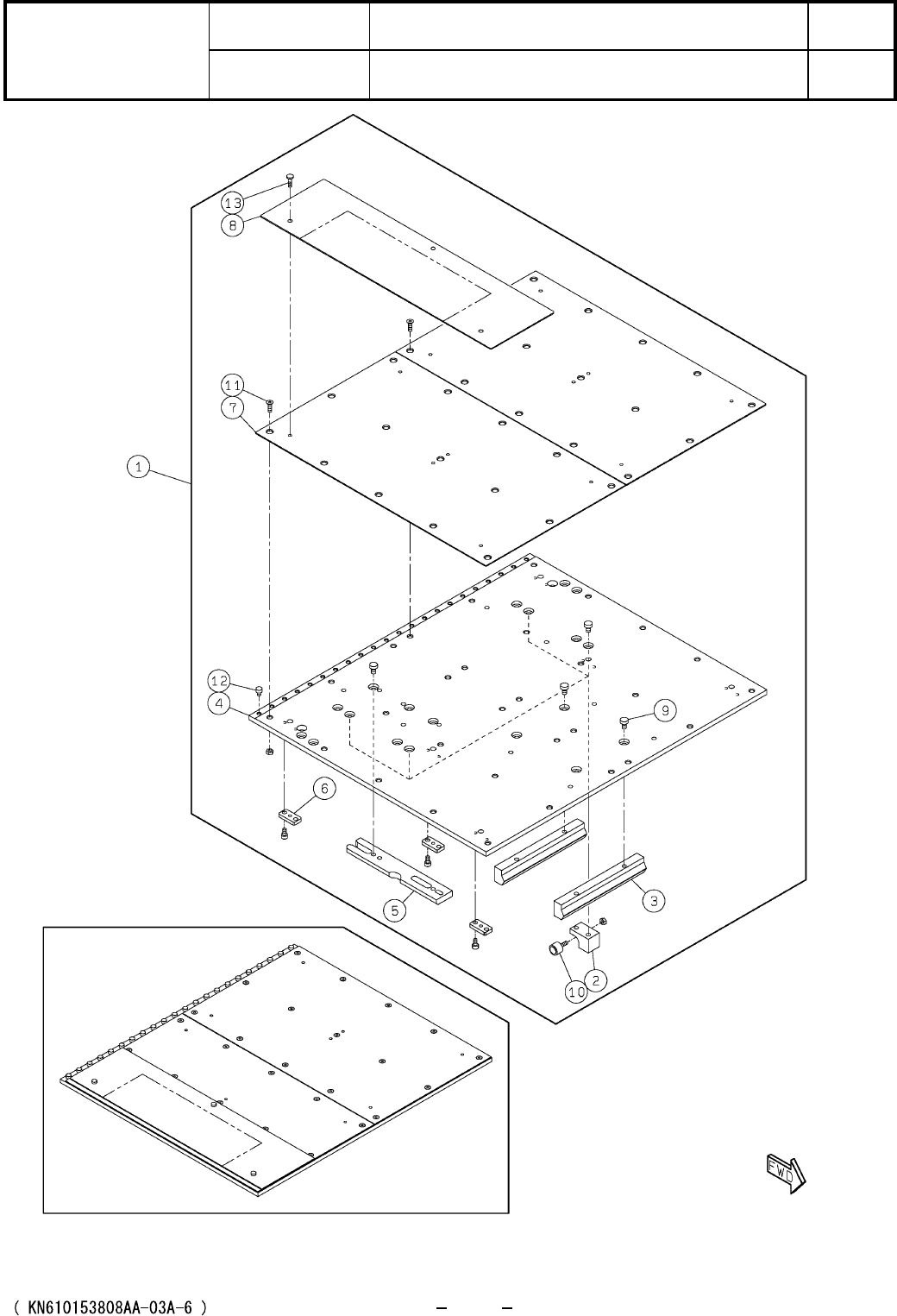 13
8
11
7
1
12
4
9
6
5
3
10
2
FWD

( KN610153808AA-03A-6 ) – –