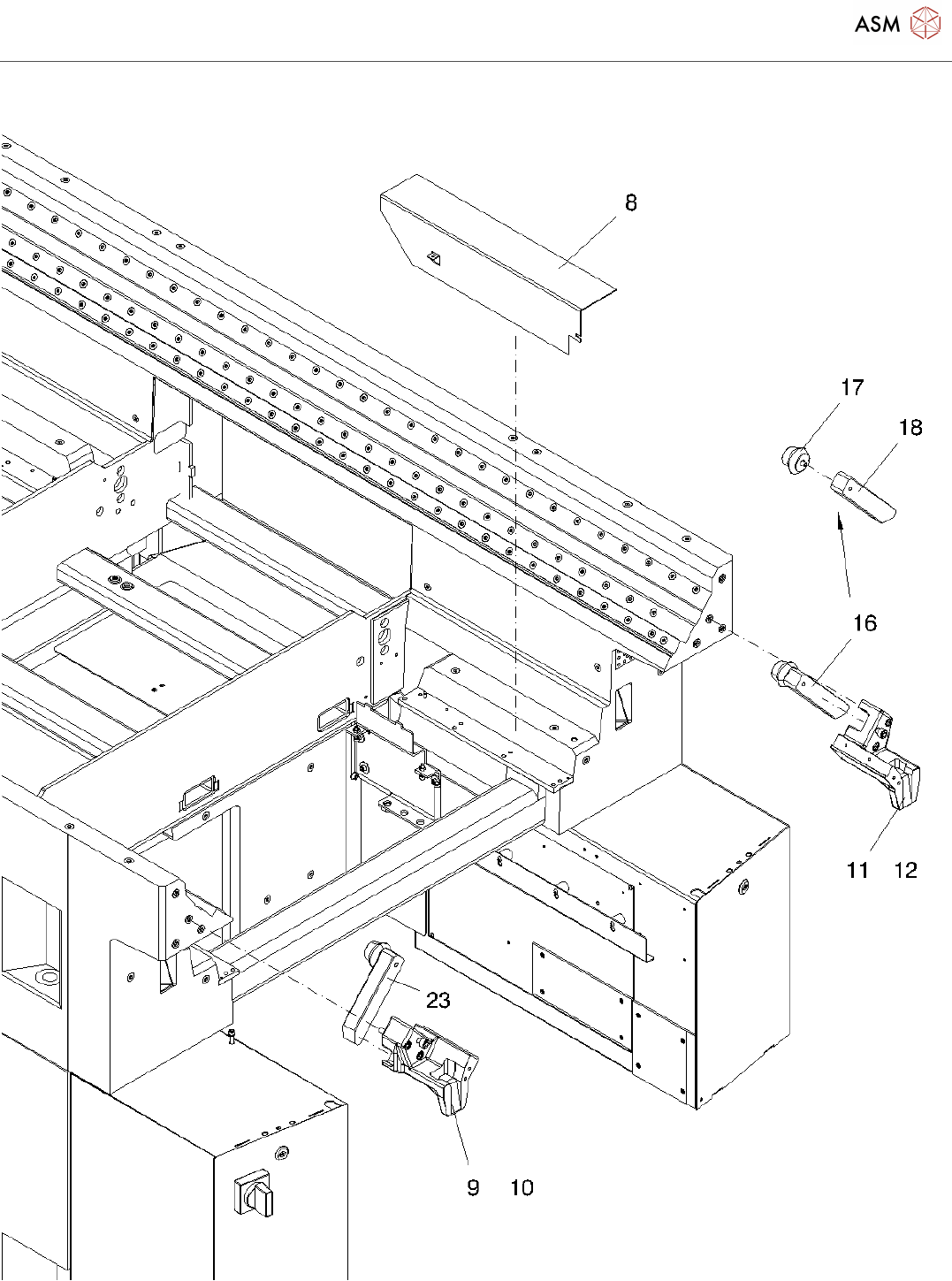 ASM

8

17

18

16

11 12

23

9 10