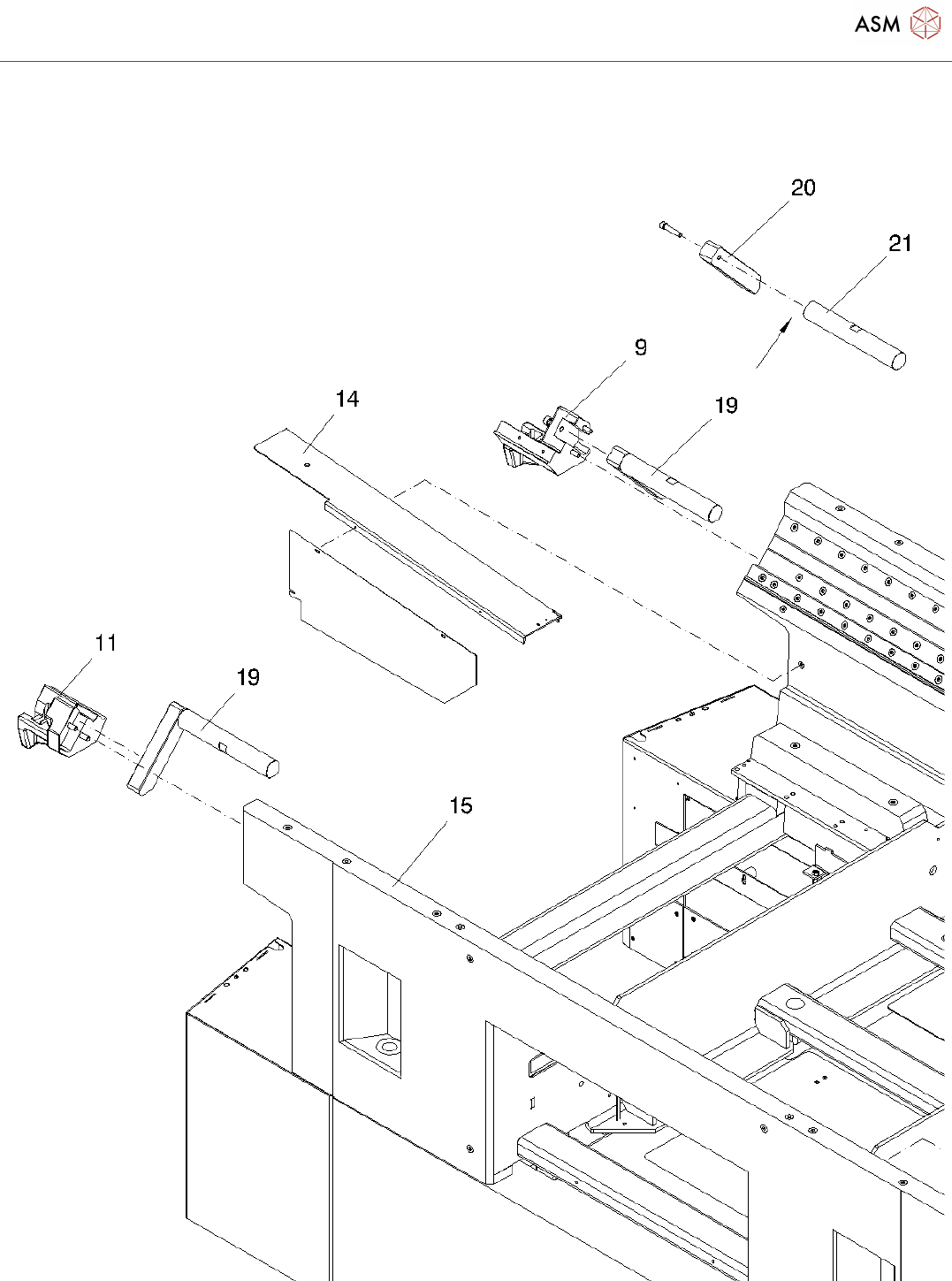 ASM

20

21

9

14

19

11

19

15