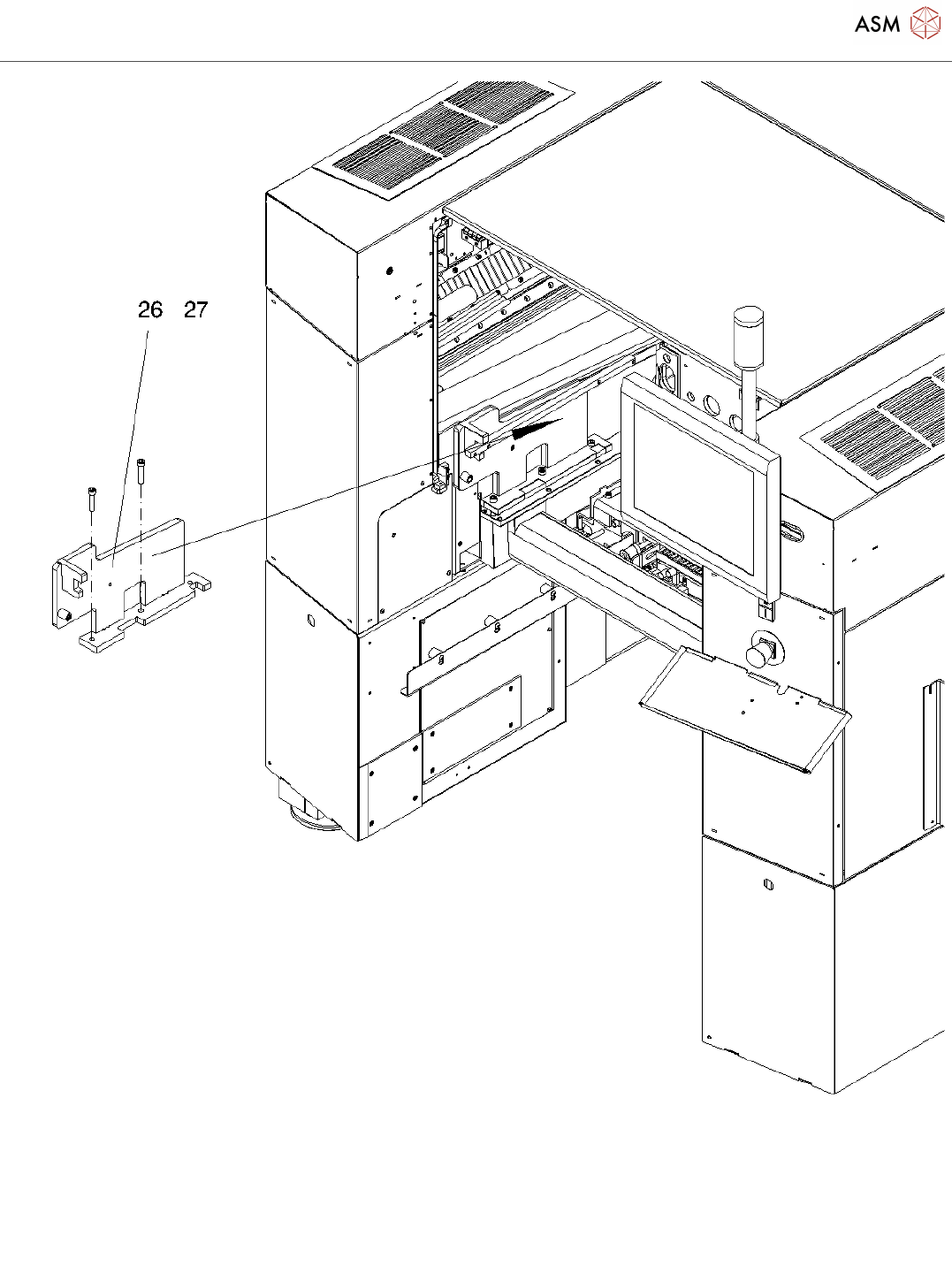 ASM

26 27