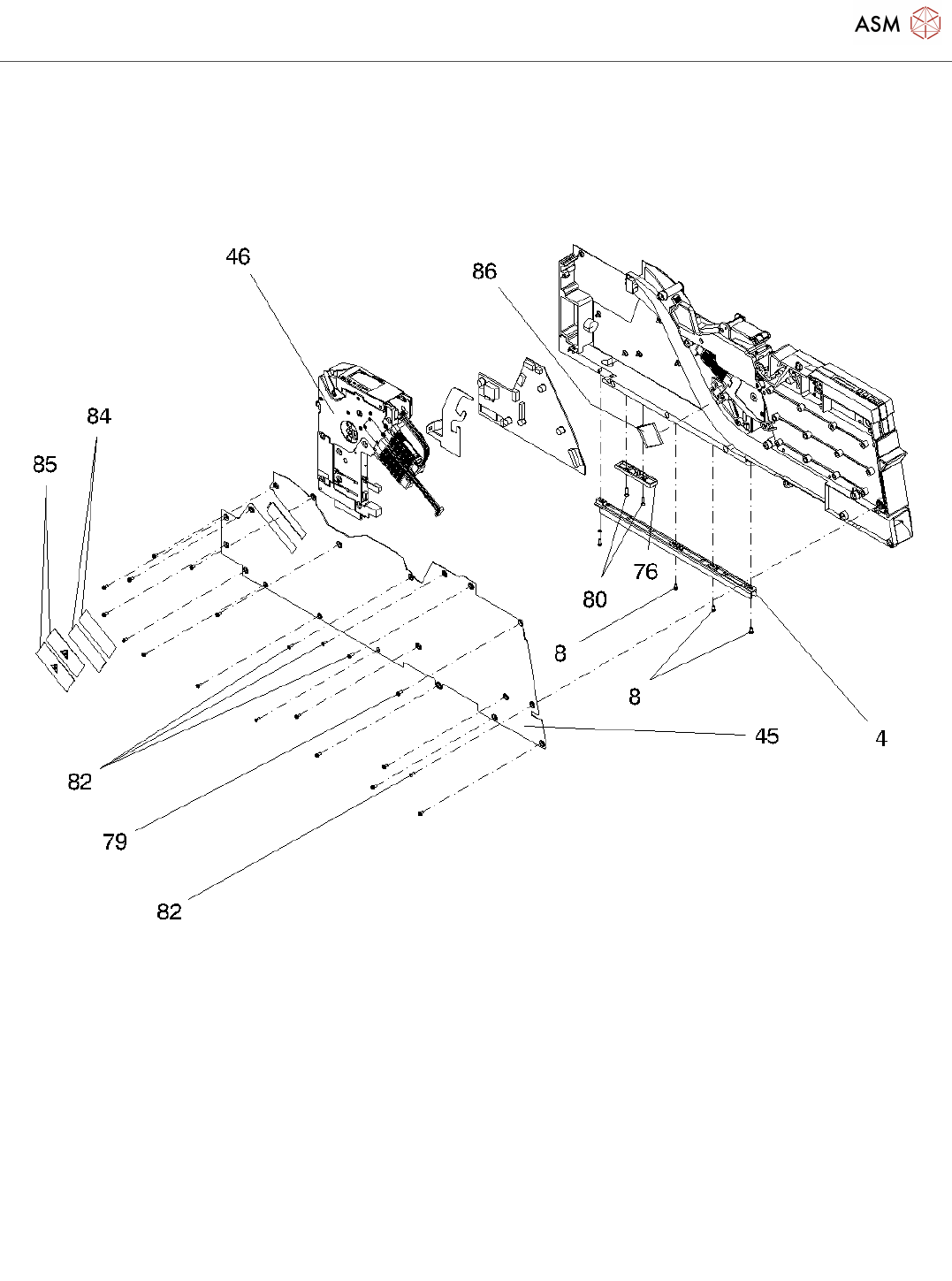 ASM

46

86

84

85

76

80

8

8

45

4

82

79

82