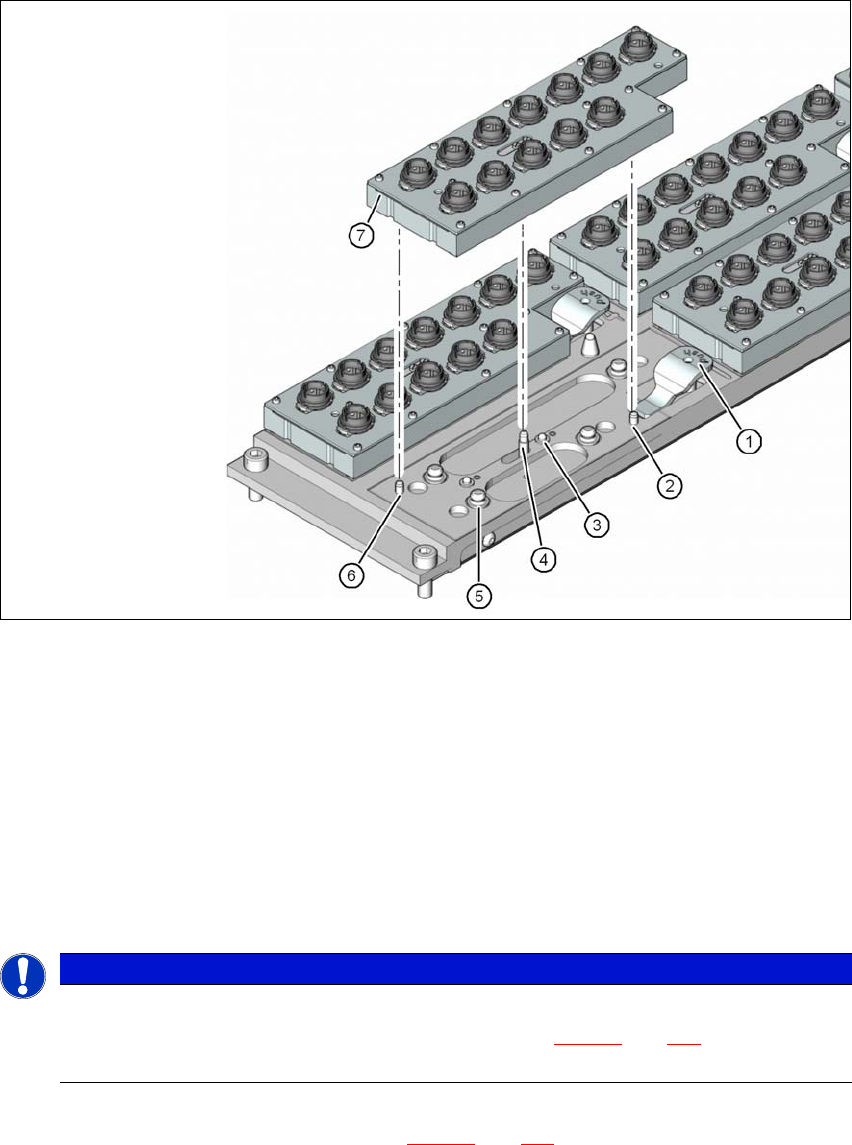 7
1
2
3
4
5
6