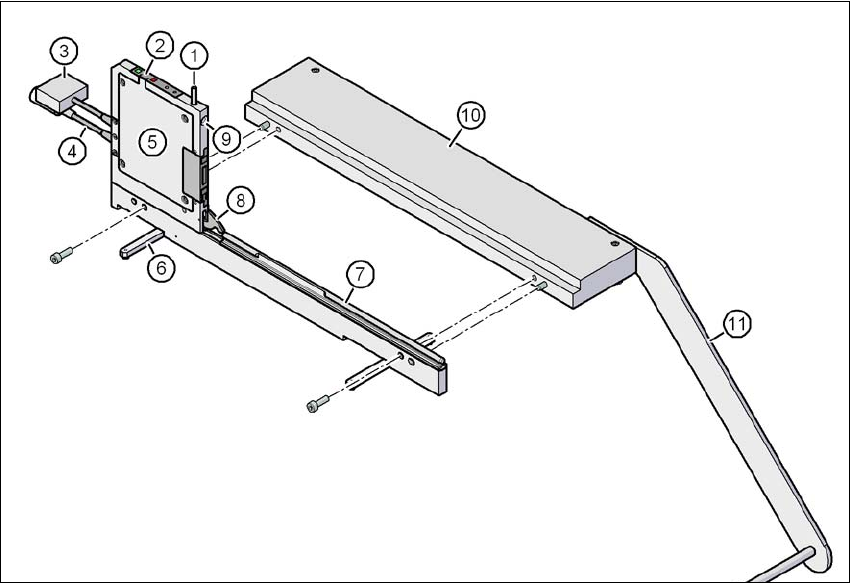 3
2
1
4
5
9
10
8
6
7
11