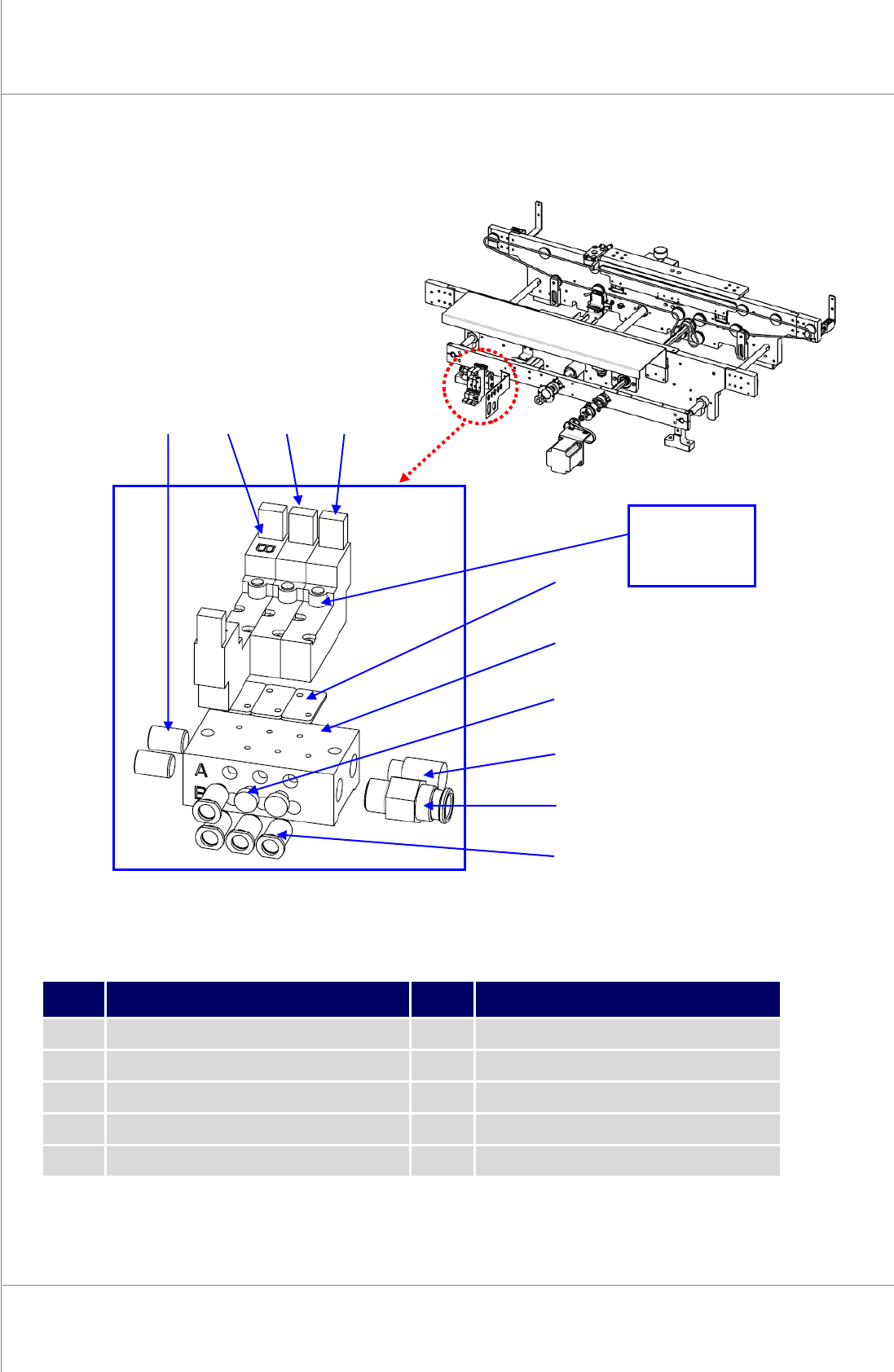 A
B