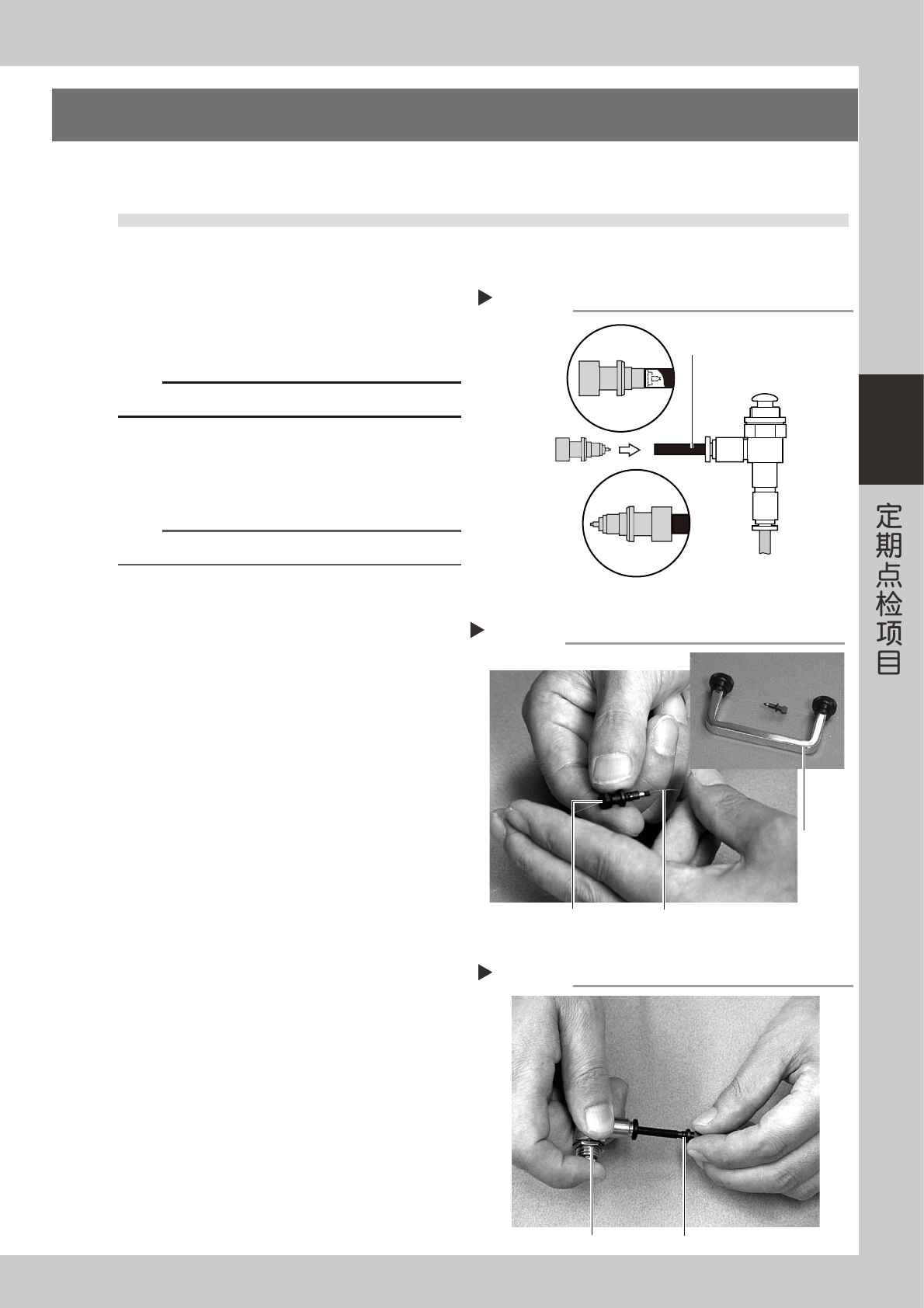 定期点检项目