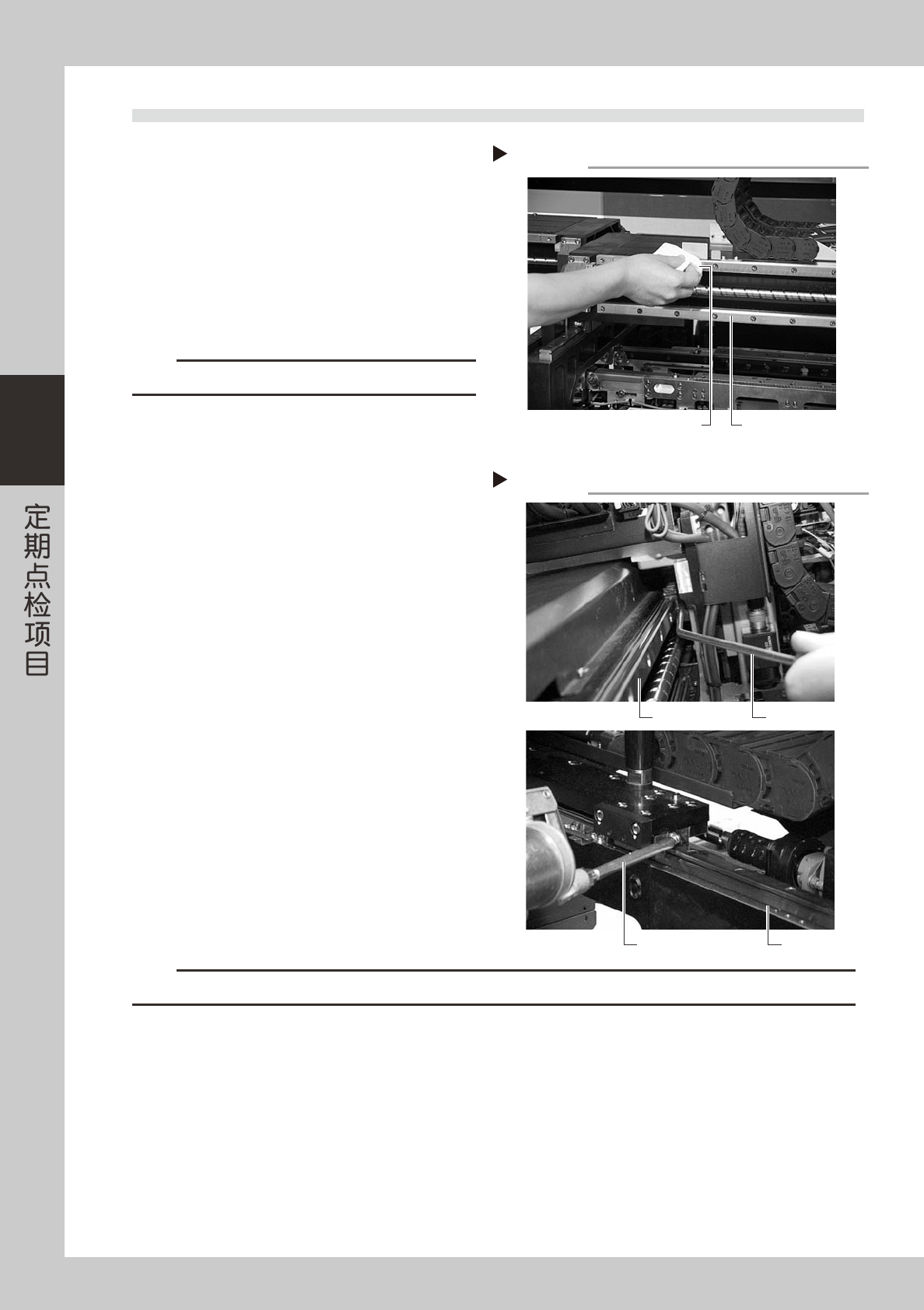 定期点检项目