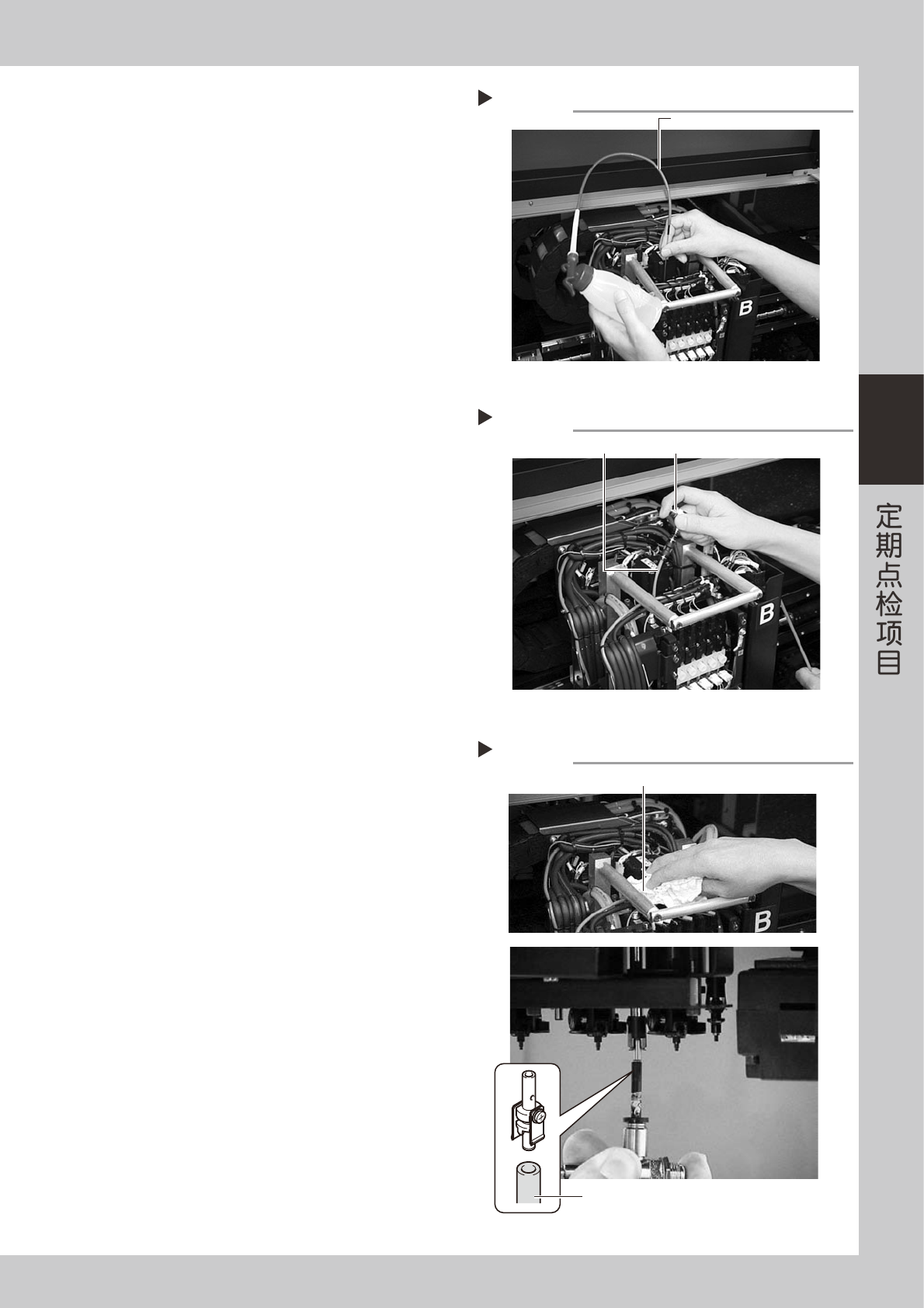 B

B

B

定期点检项目