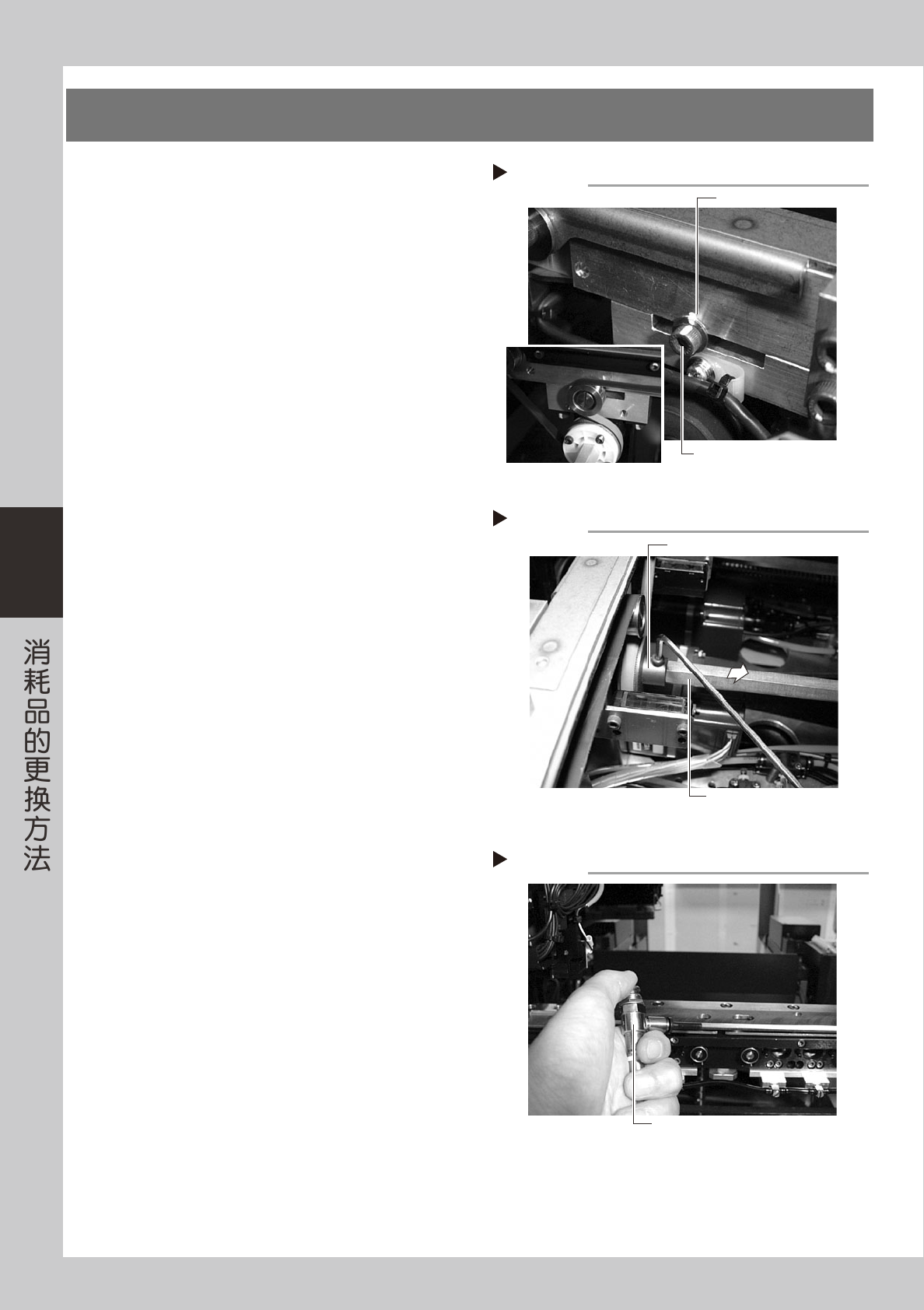 消耗品的更换方法