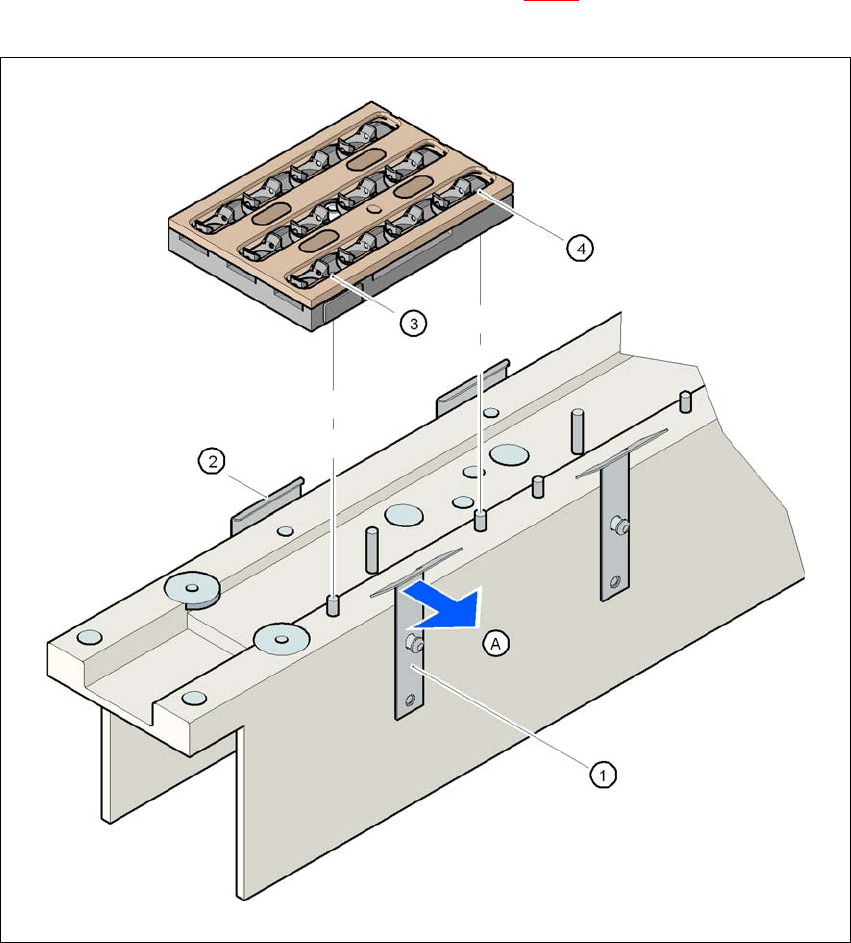 4
3
2
A
1