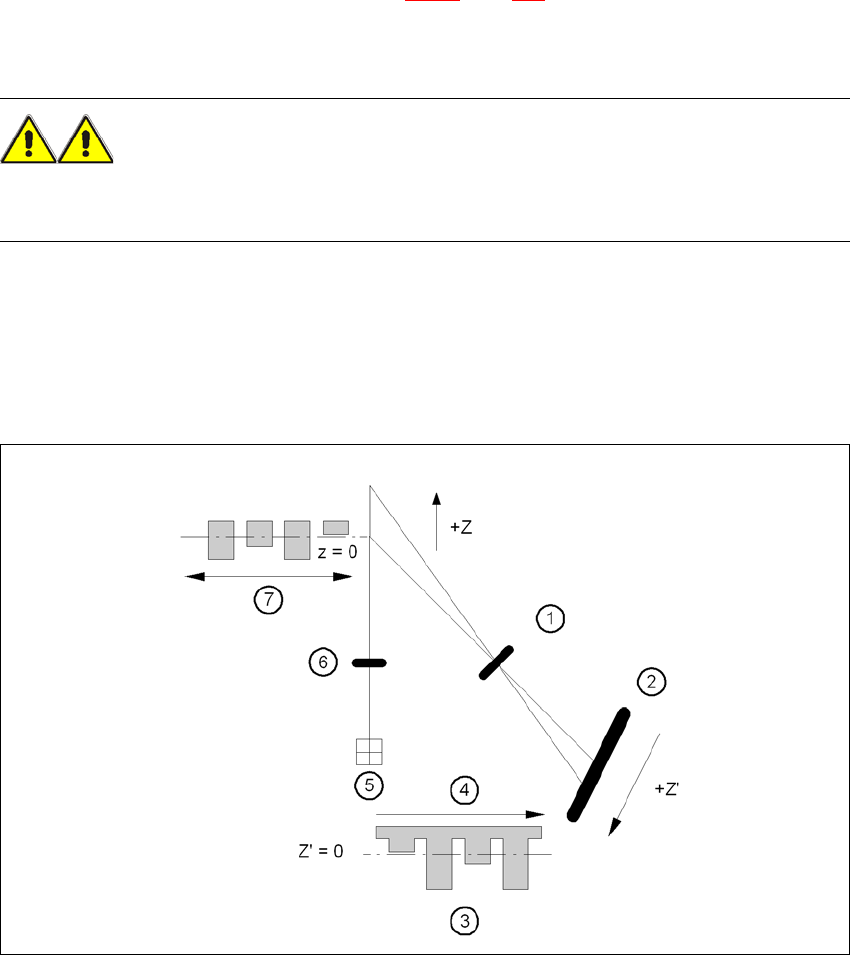 +Z

z = 0

7

1

6

2

5

4

+Z'

Z' = 0

3