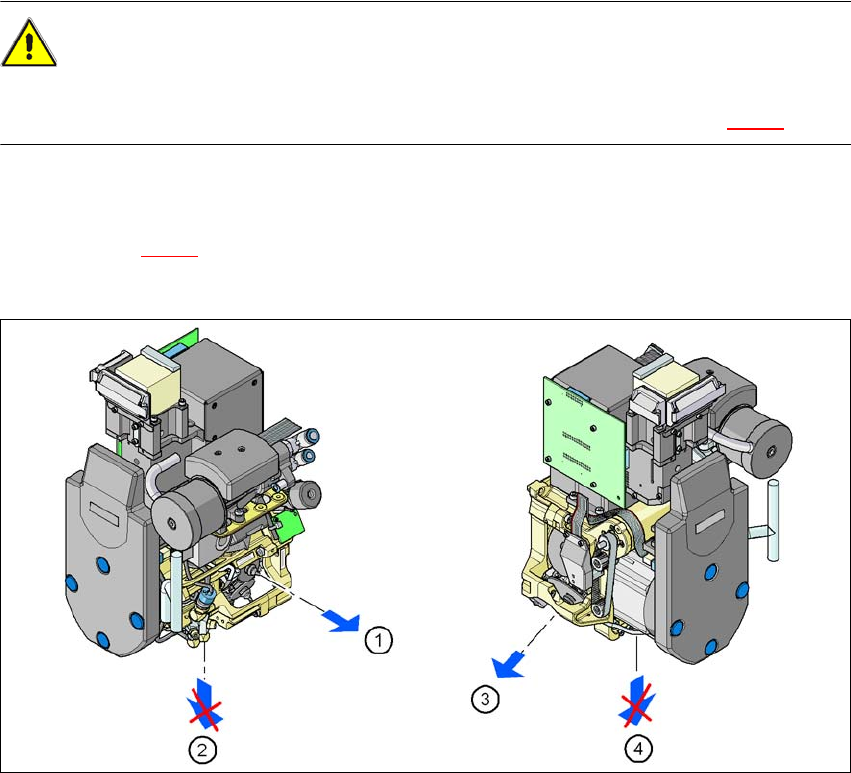 1

2

3

4