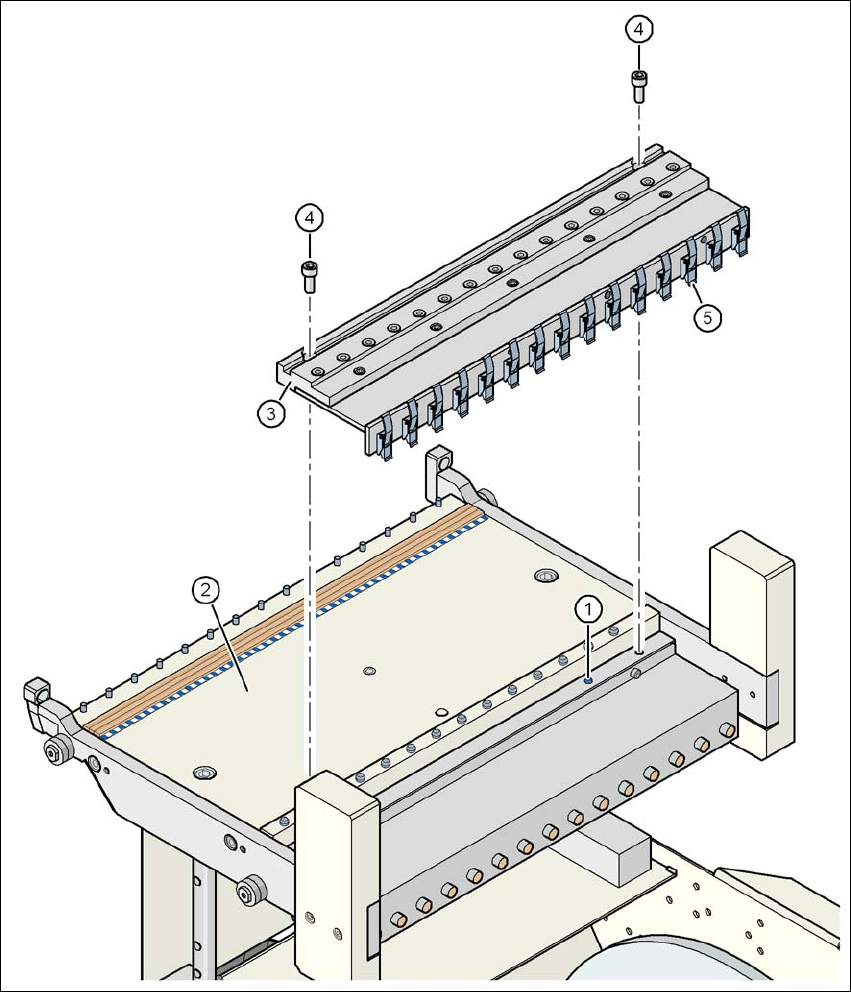 4
4
5
3
2
1